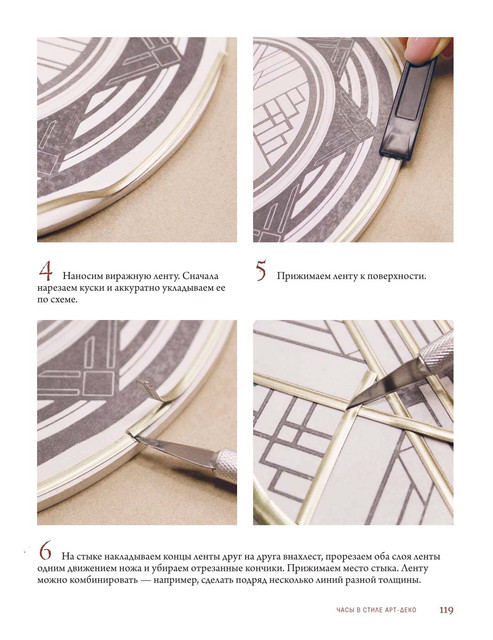 4 Наносим виражную ленту. Сначала нарезаем куски и аккуратно укладываем ее по схеме.

5 Прижимаем ленту к поверхности.

6 На стыке накладываем концы ленты друг на друга внахлест, прорезаем оба слоя ленты одним движением ножа и убираем отрезанные кончики. Прижимаем место стыка. Ленту можно комбинировать — например, сделать подряд несколько линий разной толщины.

ЧАСЫ В СТИЛЕ АРТ-ДЕКО 119