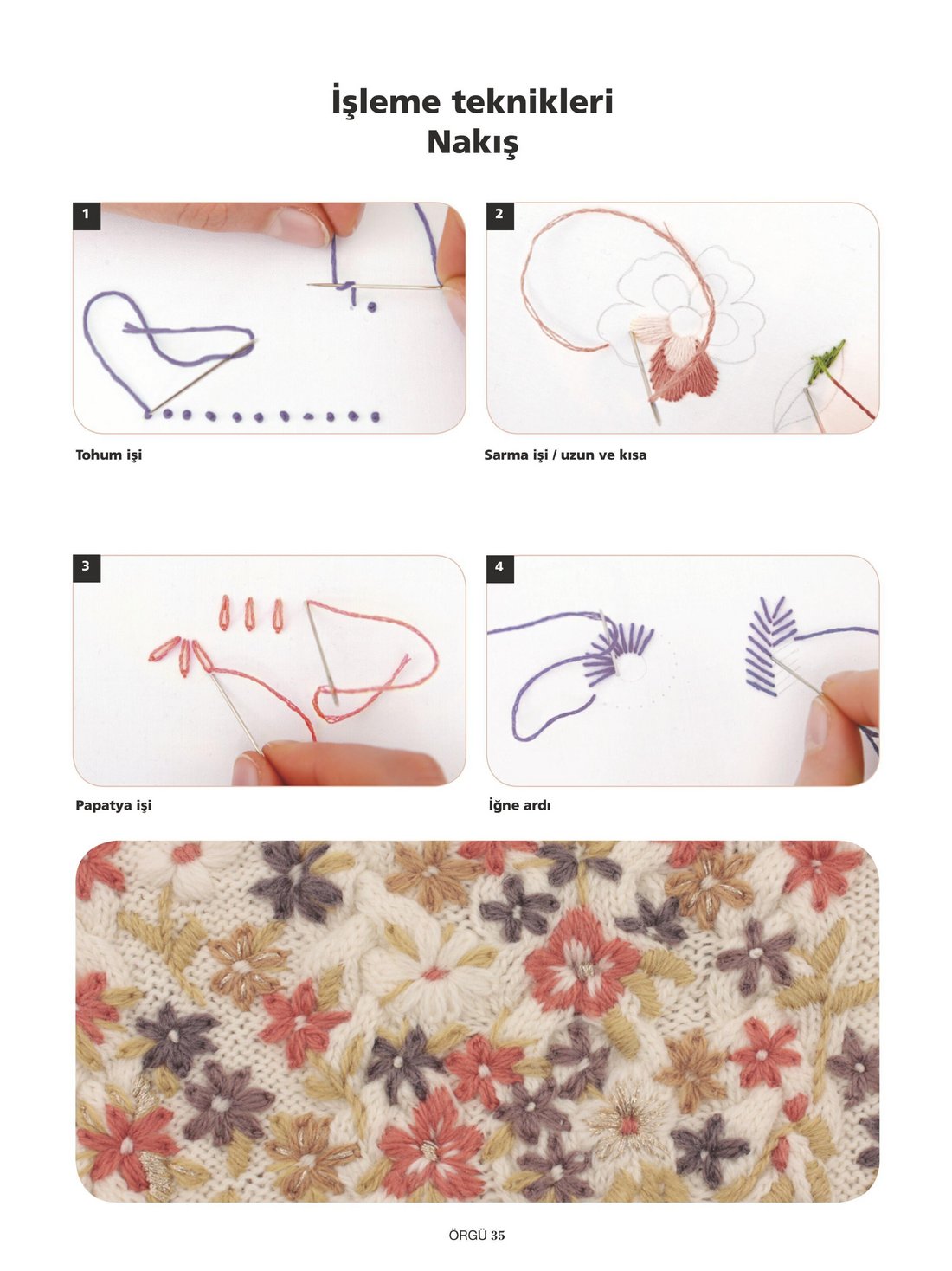 İşleme teknikleri
Nakış

1

Tohum işi

2

Sarma işi / uzun ve kısa

3

Papatya işi

4

İğne ardı

ÖRGÜ 35