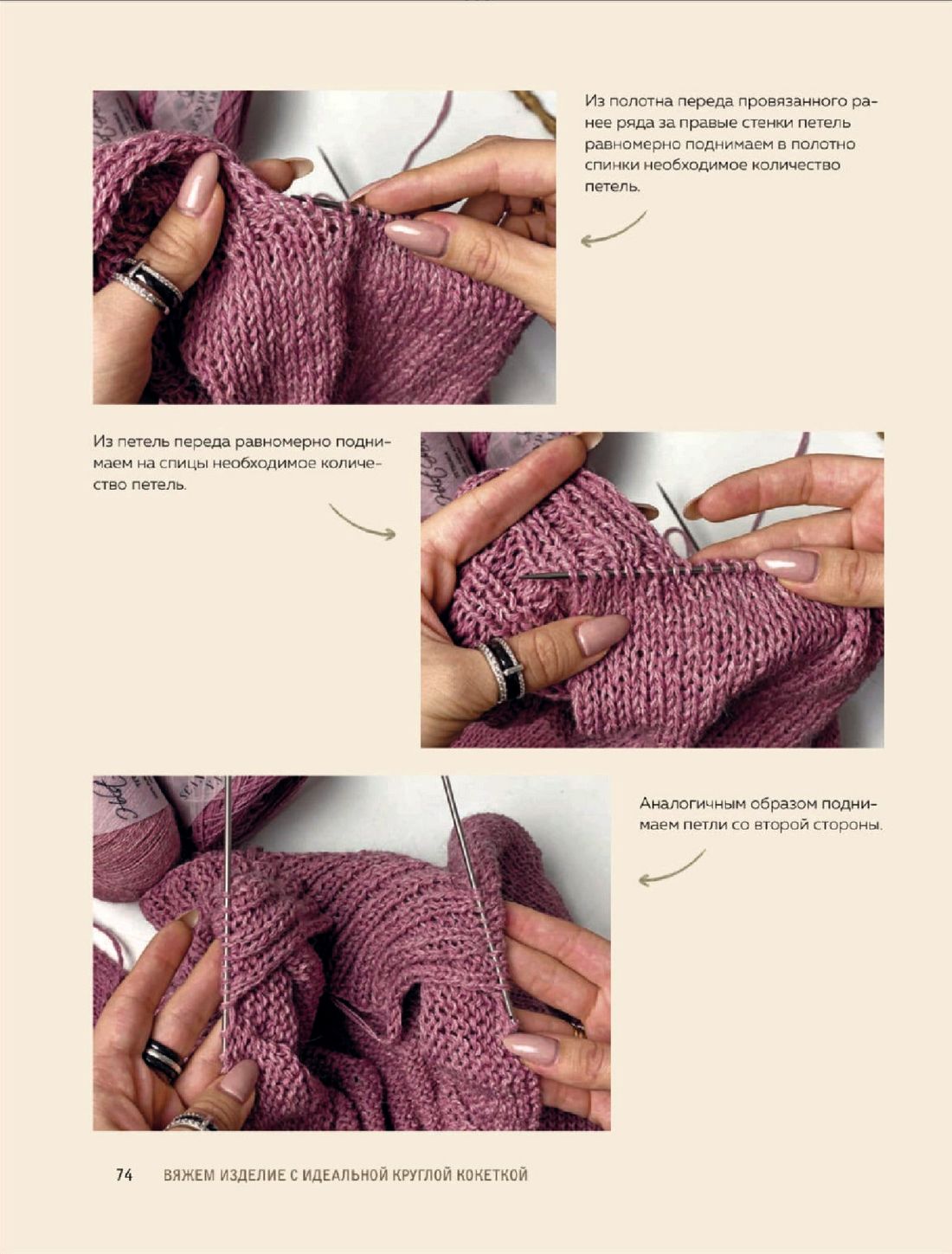 Из полотна переда провязанного ранее ряда за правые стенки петель равномерно поднимаем в полотно спинки необходимое количество петель.

Из петель переда равномерно поднимаем на спицы необходимое количество петель.

Аналогичным образом поднимаем петли со второй стороны.

74 ВЯЖЕМ ИЗДЕЛИЕ С ИДЕАЛЬНОЙ КРУГЛОЙ КОКЕТКОЙ