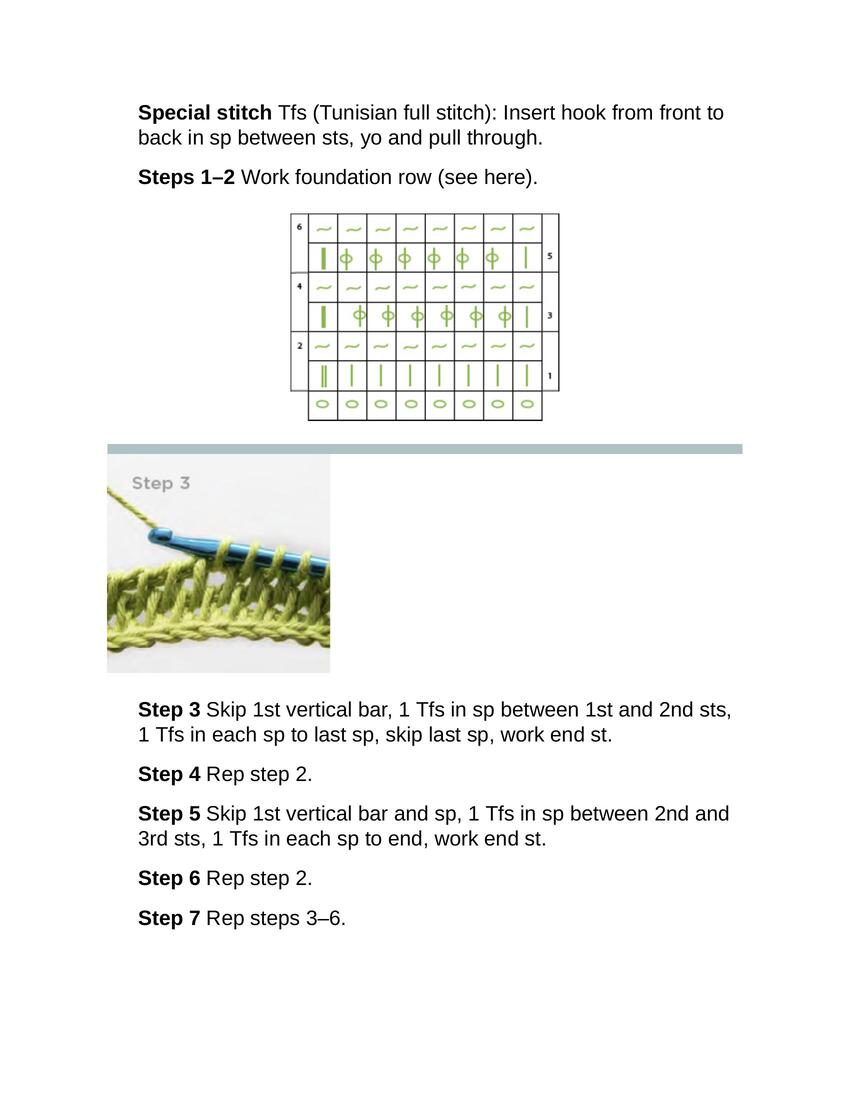 **Special stitch** Tfs (Tunisian full stitch): Insert hook from front to back in sp between sts, yo and pull through.

**Steps 1–2** Work foundation row (see here).

6
5
4
3
2
1

Step 3

**Step 3** Skip 1st vertical bar, 1 Tfs in sp between 1st and 2nd sts, 1 Tfs in each sp to last sp, skip last sp, work end st.

**Step 4** Rep step 2.

**Step 5** Skip 1st vertical bar and sp, 1 Tfs in sp between 2nd and 3rd sts, 1 Tfs in each sp to end, work end st.

**Step 6** Rep step 2.

**Step 7** Rep steps 3–6.