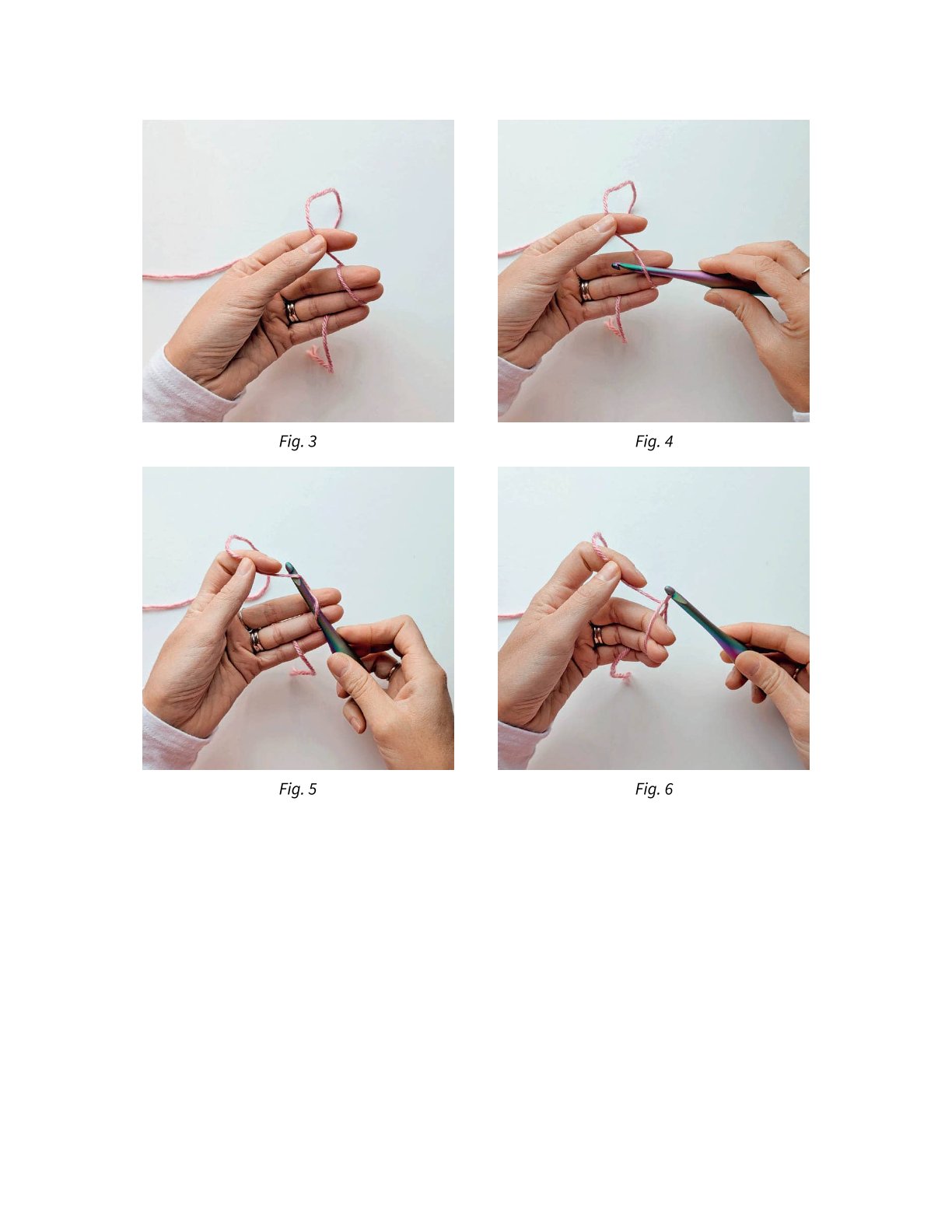 Fig. 3

Fig. 4

Fig. 5

Fig. 6