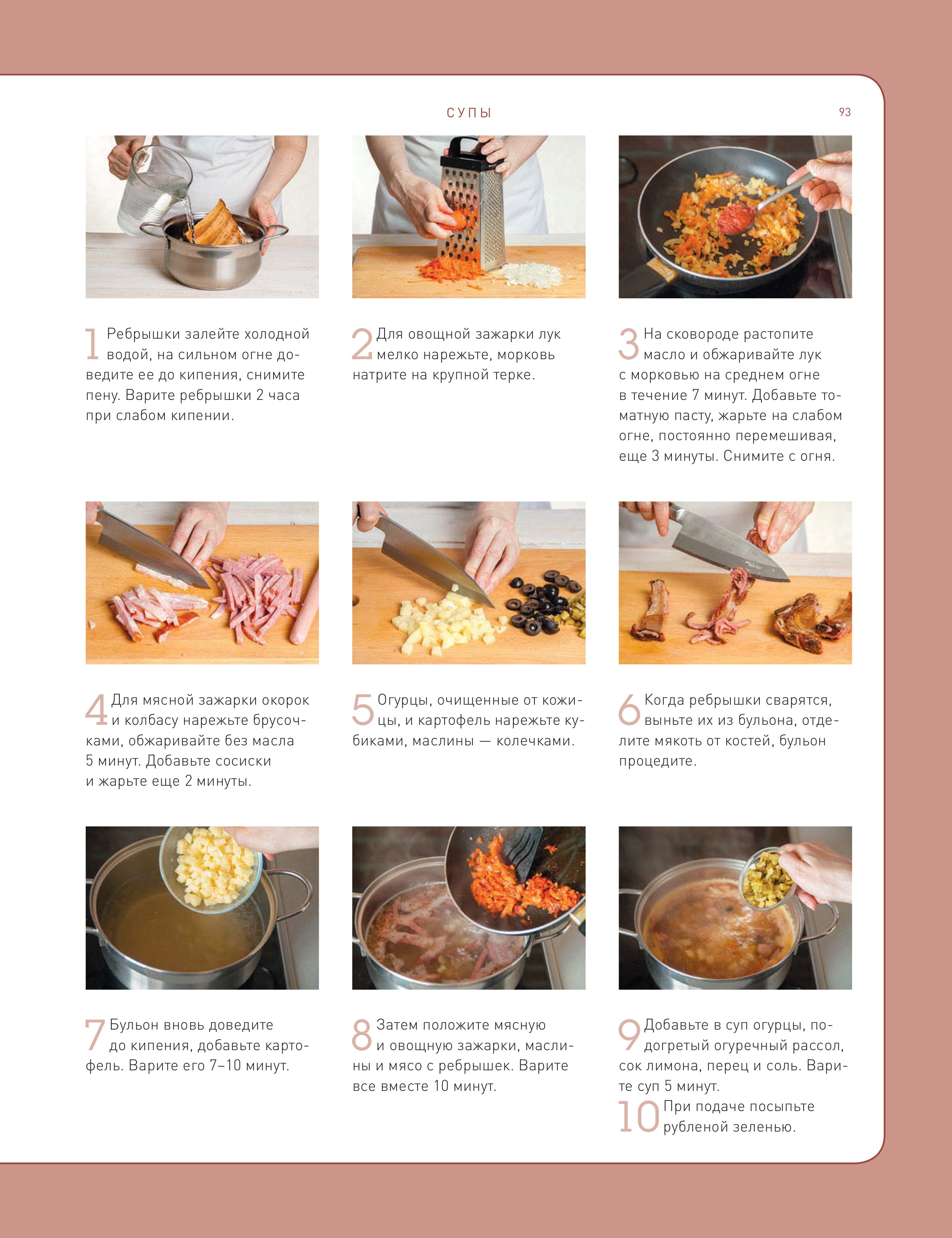 СУПЫ

93

1 Ребрышки залейте холодной водой, на сильном огне доведите ее до кипения, снимите пену. Варите ребрышки 2 часа при слабом кипении.

2 Для овощной зажарки лук мелко нарежьте, морковь натрите на крупной терке.

3 На сковороде растопите масло и обжаривайте лук с морковью на среднем огне в течение 7 минут. Добавьте томатную пасту, жарьте на слабом огне, постоянно перемешивая, еще 3 минуты. Снимите с огня.

4 Для мясной зажарки окорок и колбасу нарежьте брусочками, обжаривайте без масла 5 минут. Добавьте сосиски и жарьте еще 2 минуты.

5 Огурцы, очищенные от кожицы, и картофель нарежьте кубиками, маслины — колечками.

6 Когда ребрышки сварятся, выньте их из бульона, отделите мякоть от костей, бульон процедите.

7 Бульон вновь доведите до кипения, добавьте картофель. Варите его 7–10 минут.

8 Затем положите мясную и овощную зажарки, маслины и мясо с ребрышек. Варите все вместе 10 минут.

9 Добавьте в суп огурцы, подогретый огуречный рассол, сок лимона, перец и соль. Варите суп 5 минут.

10 При подаче посыпьте рубленой зеленью.