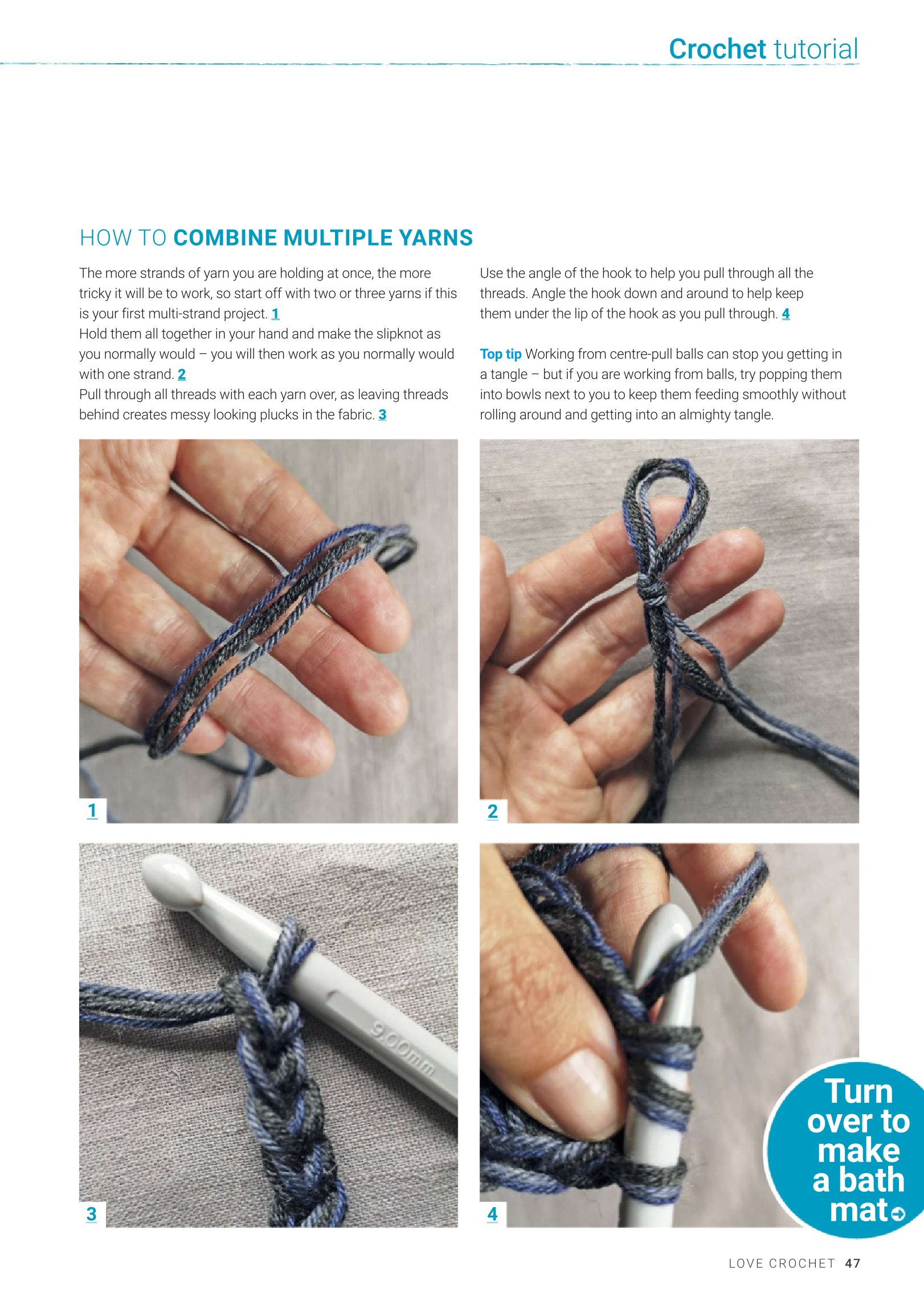 Crochet tutorial

HOW TO COMBINE MULTIPLE YARNS

The more strands of yarn you are holding at once, the more tricky it will be to work, so start off with two or three yarns if this is your first multi-strand project. 1
Hold them all together in your hand and make the slipknot as you normally would – you will then work as you normally would with one strand. 2
Pull through all threads with each yarn over, as leaving threads behind creates messy looking plucks in the fabric. 3

Use the angle of the hook to help you pull through all the threads. Angle the hook down and around to help keep them under the lip of the hook as you pull through. 4

Top tip Working from centre-pull balls can stop you getting in a tangle – but if you are working from balls, try popping them into bowls next to you to keep them feeding smoothly without rolling around and getting into an almighty tangle.

1

2

9.00mm

3

4

Turn over to make a bath mat

LOVE CROCHET 47