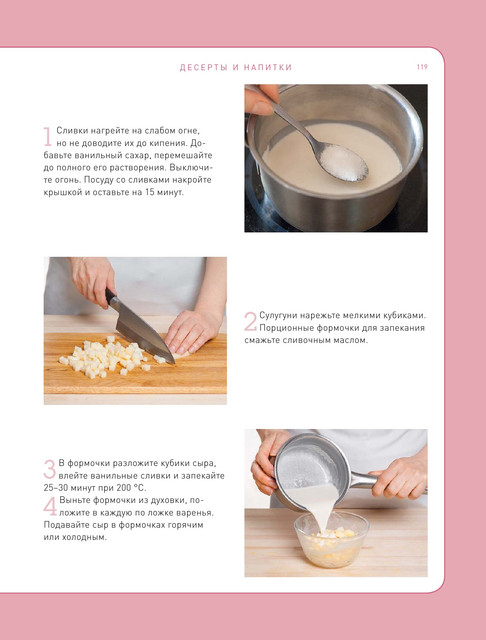 ДЕСЕРТЫ И НАПИТКИ 119

1 Сливки нагрейте на слабом огне, но не доводите их до кипения. Добавьте ванильный сахар, перемешайте до полного его растворения. Выключите огонь. Посуду со сливками накройте крышкой и оставьте на 15 минут.

2 Сулугуни нарежьте мелкими кубиками. Порционные формочки для запекания смажьте сливочным маслом.

3 В формочки разложите кубики сыра, влейте ванильные сливки и запекайте 25–30 минут при 200 °С.

4 Выньте формочки из духовки, положите в каждую по ложке варенья. Подавайте сыр в формочках горячим или холодным.