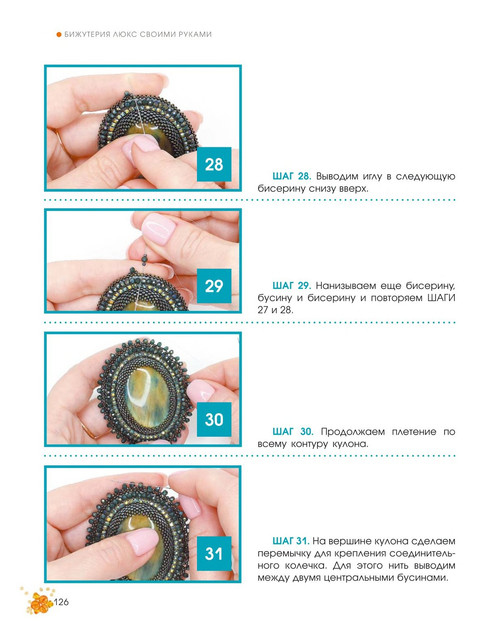 БИЖУТЕРИЯ ЛЮКС СВОИМИ РУКАМИ

28

ШАГ 28. Выводим иглу в следующую бисерину снизу вверх.

29

ШАГ 29. Нанизываем еще бисерину, бусину и бисерину и повторяем ШАГИ 27 и 28.

30

ШАГ 30. Продолжаем плетение по всему контуру кулона.

31

ШАГ 31. На вершине кулона сделаем перемычку для крепления соединительного колечка. Для этого нить выводим между двумя центральными бусинами.

126