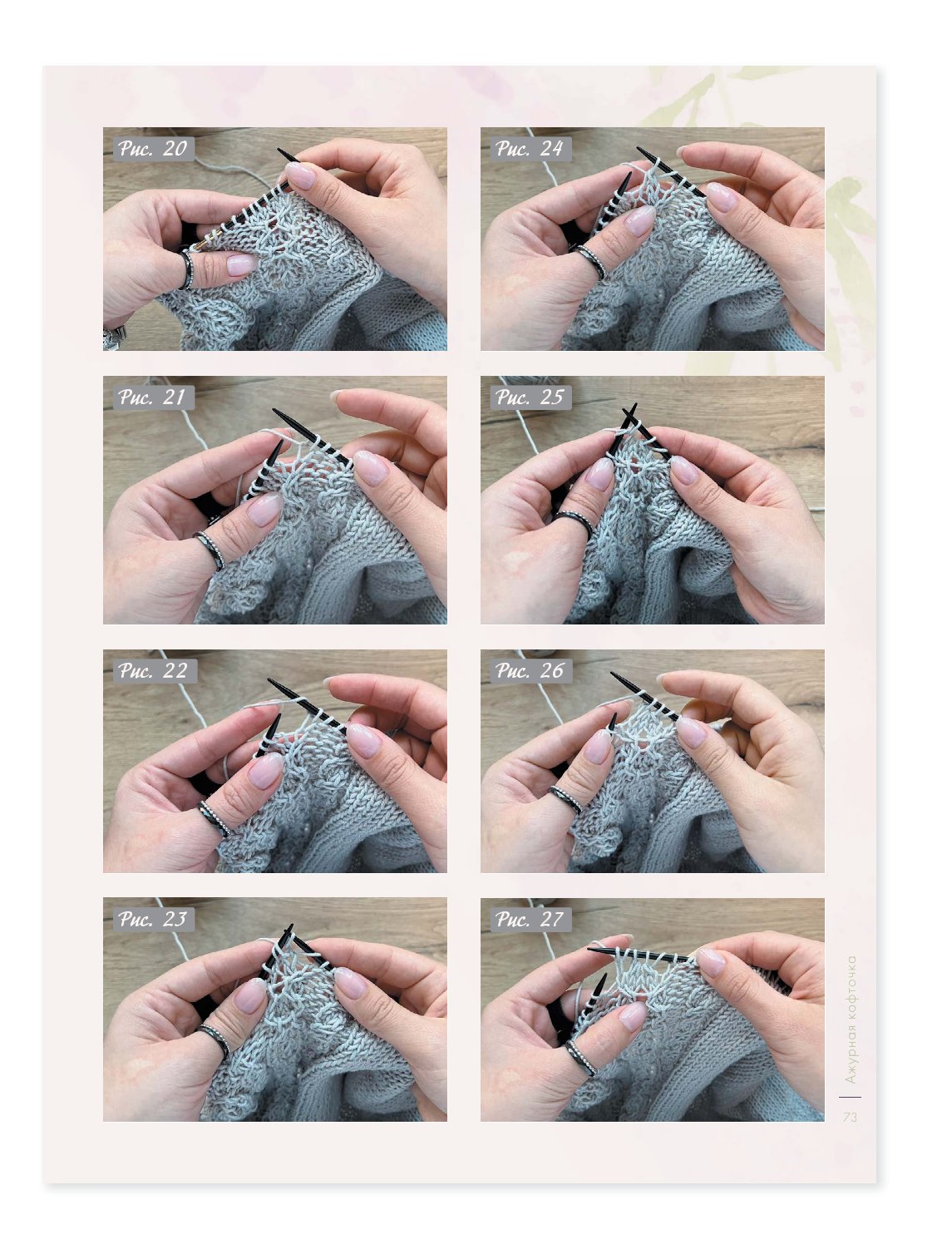 Рис. 20

Рис. 21

Рис. 22

Рис. 23

Рис. 24

Рис. 25

Рис. 26

Рис. 27

Ажурная кофточка

73