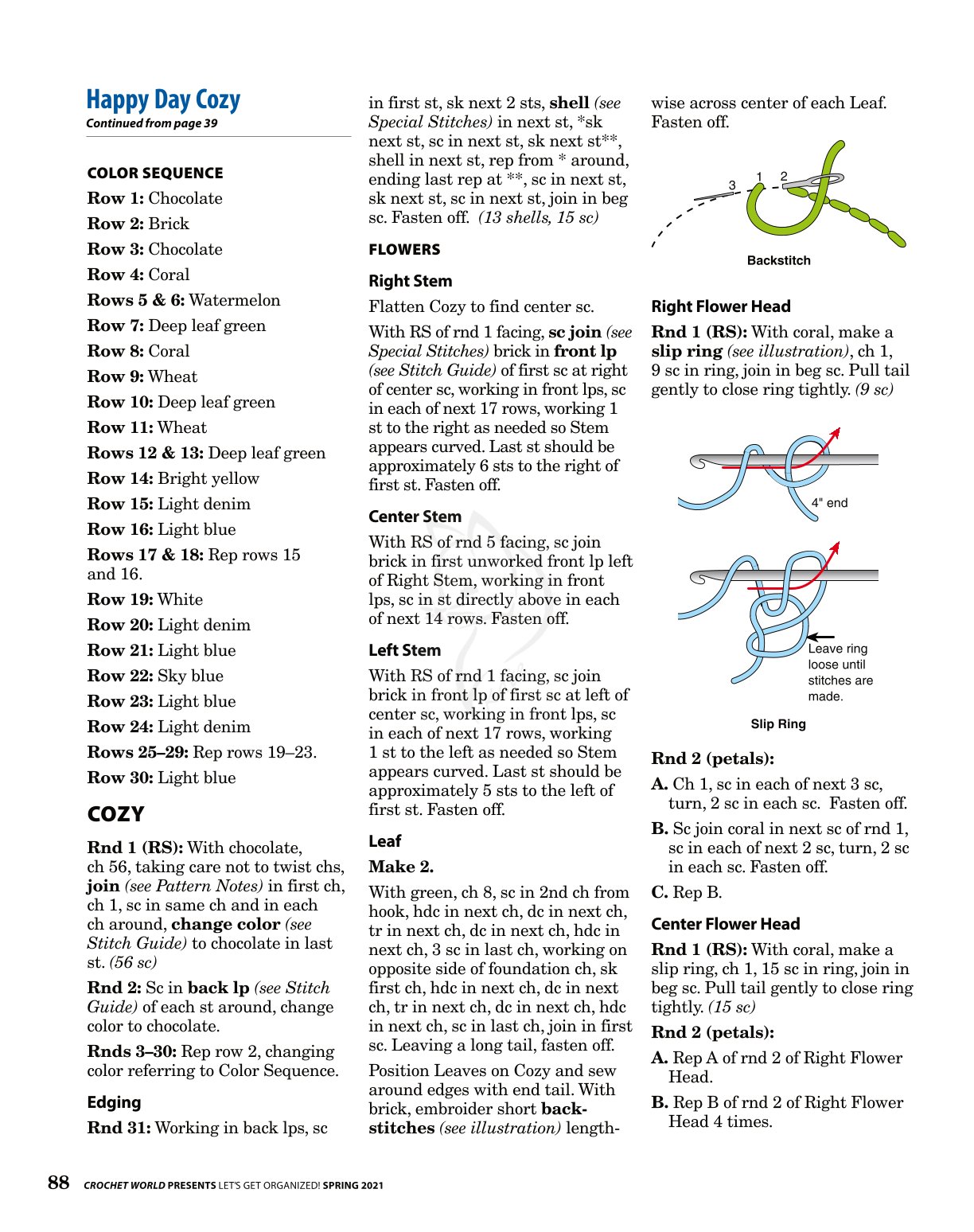 Happy Day Cozy
Continued from page 39

COLOR SEQUENCE
Row 1: Chocolate
Row 2: Brick
Row 3: Chocolate
Row 4: Coral
Rows 5 & 6: Watermelon
Row 7: Deep leaf green
Row 8: Coral
Row 9: Wheat
Row 10: Deep leaf green
Row 11: Wheat
Rows 12 & 13: Deep leaf green
Row 14: Bright yellow
Row 15: Light denim
Row 16: Light blue
Rows 17 & 18: Rep rows 15 and 16.
Row 19: White
Row 20: Light denim
Row 21: Light blue
Row 22: Sky blue
Row 23: Light blue
Row 24: Light denim
Rows 25–29: Rep rows 19–23.
Row 30: Light blue

COZY
Rnd 1 (RS): With chocolate, ch 56, taking care not to twist chs, join (see Pattern Notes) in first ch, ch 1, sc in same ch and in each ch around, change color (see Stitch Guide) to chocolate in last st. (56 sc)

Rnd 2: Sc in back lp (see Stitch Guide) of each st around, change color to chocolate.

Rnds 3–30: Rep row 2, changing color referring to Color Sequence.

Edging
Rnd 31: Working in back lps, sc in first st, sk next 2 sts, shell (see Special Stitches) in next st, *sk next st, sc in next st, sk next st**, shell in next st, rep from * around, ending last rep at **, sc in next st, sk next st, sc in next st, join in beg sc. Fasten off. (13 shells, 15 sc)

FLOWERS
Right Stem
Flatten Cozy to find center sc.

With RS of rnd 1 facing, sc join (see Special Stitches) brick in front lp (see Stitch Guide) of first sc at right of center sc, working in front lps, sc in each of next 17 rows, working 1 st to the right as needed so Stem appears curved. Last st should be approximately 6 sts to the right of first st. Fasten off.

Center Stem
With RS of rnd 5 facing, sc join brick in first unworked front lp left of Right Stem, working in front lps, sc in st directly above in each of next 14 rows. Fasten off.

Left Stem
With RS of rnd 1 facing, sc join brick in front lp of first sc at left of center sc, working in front lps, sc in each of next 17 rows, working 1 st to the left as needed so Stem appears curved. Last st should be approximately 5 sts to the left of first st. Fasten off.

Leaf
Make 2.
With green, ch 8, sc in 2nd ch from hook, hdc in next ch, dc in next ch, tr in next ch, dc in next ch, hdc in next ch, 3 sc in last ch, working on opposite side of foundation ch, sk first ch, hdc in next ch, dc in next ch, tr in next ch, dc in next ch, hdc in next ch, sc in last ch, join in first sc. Leaving a long tail, fasten off.

Position Leaves on Cozy and sew around edges with end tail. With brick, embroider short backstitches (see illustration) lengthwise across center of each Leaf. Fasten off.

3 1 2
Backstitch

Right Flower Head
Rnd 1 (RS): With coral, make a slip ring (see illustration), ch 1, 9 sc in ring, join in beg sc. Pull tail gently to close ring tightly. (9 sc)

4" end
Leave ring loose until stitches are made.
Slip Ring

Rnd 2 (petals):
A. Ch 1, sc in each of next 3 sc, turn, 2 sc in each sc. Fasten off.
B. Sc join coral in next sc of rnd 1, sc in each of next 2 sc, turn, 2 sc in each sc. Fasten off.
C. Rep B.

Center Flower Head
Rnd 1 (RS): With coral, make a slip ring, ch 1, 15 sc in ring, join in beg sc. Pull tail gently to close ring tightly. (15 sc)
Rnd 2 (petals):
A. Rep A of rnd 2 of Right Flower Head.
B. Rep B of rnd 2 of Right Flower Head 4 times.

88 CROCHET WORLD PRESENTS LET'S GET ORGANIZED! SPRING 2021