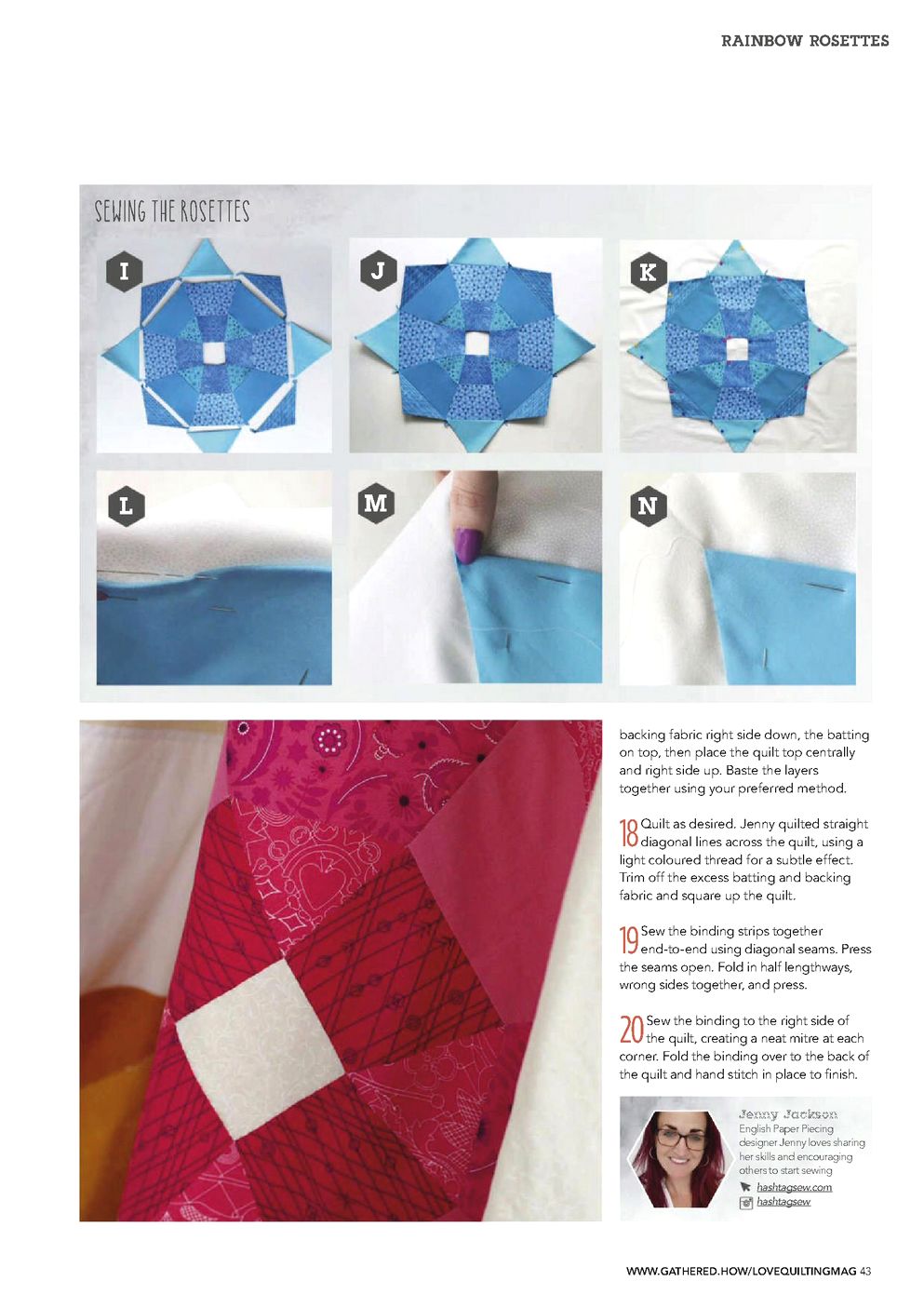 RAINBOW ROSETTES

SEWING THE ROSETTES

I

J

K

L

M

N

backing fabric right side down, the batting on top, then place the quilt top centrally and right side up. Baste the layers together using your preferred method.

18 Quilt as desired. Jenny quilted straight diagonal lines across the quilt, using a light coloured thread for a subtle effect. Trim off the excess batting and backing fabric and square up the quilt.

19 Sew the binding strips together end-to-end using diagonal seams. Press the seams open. Fold in half lengthways, wrong sides together, and press.

20 Sew the binding to the right side of the quilt, creating a neat mitre at each corner. Fold the binding over to the back of the quilt and hand stitch in place to finish.

Jenny Jackson
English Paper Piecing designer Jenny loves sharing her skills and encouraging others to start sewing
hashtagsew.com
hashtagsew

WWW.GATHERED.HOW/LOVEQUILTINGMAG 43