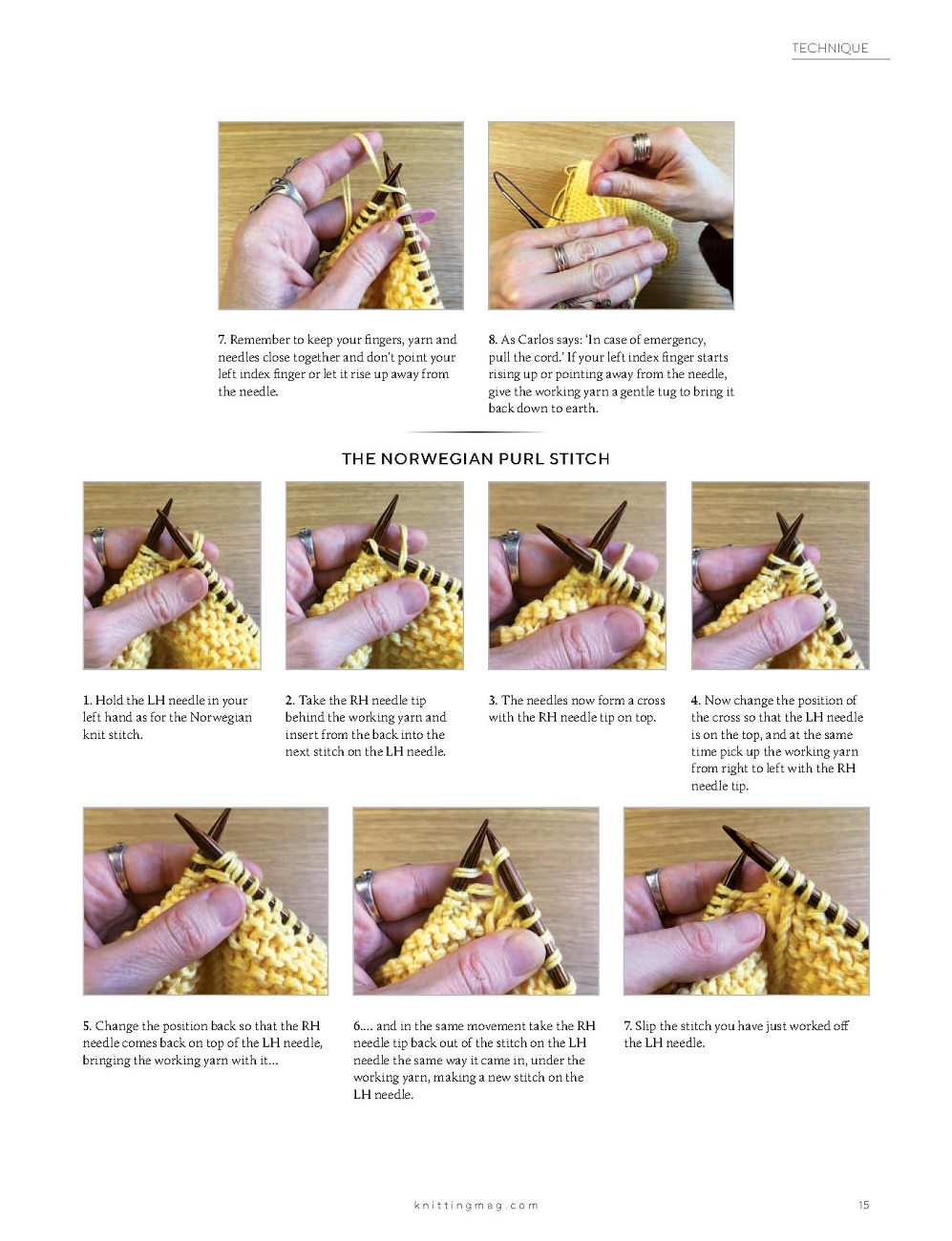 TECHNIQUE

7. Remember to keep your fingers, yarn and needles close together and don't point your left index finger or let it rise up away from the needle.

8. As Carlos says: 'In case of emergency, pull the cord.' If your left index finger starts rising up or pointing away from the needle, give the working yarn a gentle tug to bring it back down to earth.

THE NORWEGIAN PURL STITCH

1. Hold the LH needle in your left hand as for the Norwegian knit stitch.

2. Take the RH needle tip behind the working yarn and insert from the back into the next stitch on the LH needle.

3. The needles now form a cross with the RH needle tip on top.

4. Now change the position of the cross so that the LH needle is on the top, and at the same time pick up the working yarn from right to left with the RH needle tip.

5. Change the position back so that the RH needle comes back on top of the LH needle, bringing the working yarn with it...

6.... and in the same movement take the RH needle tip back out of the stitch on the LH needle the same way it came in, under the working yarn, making a new stitch on the LH needle.

7. Slip the stitch you have just worked off the LH needle.

knittingmag.com

15