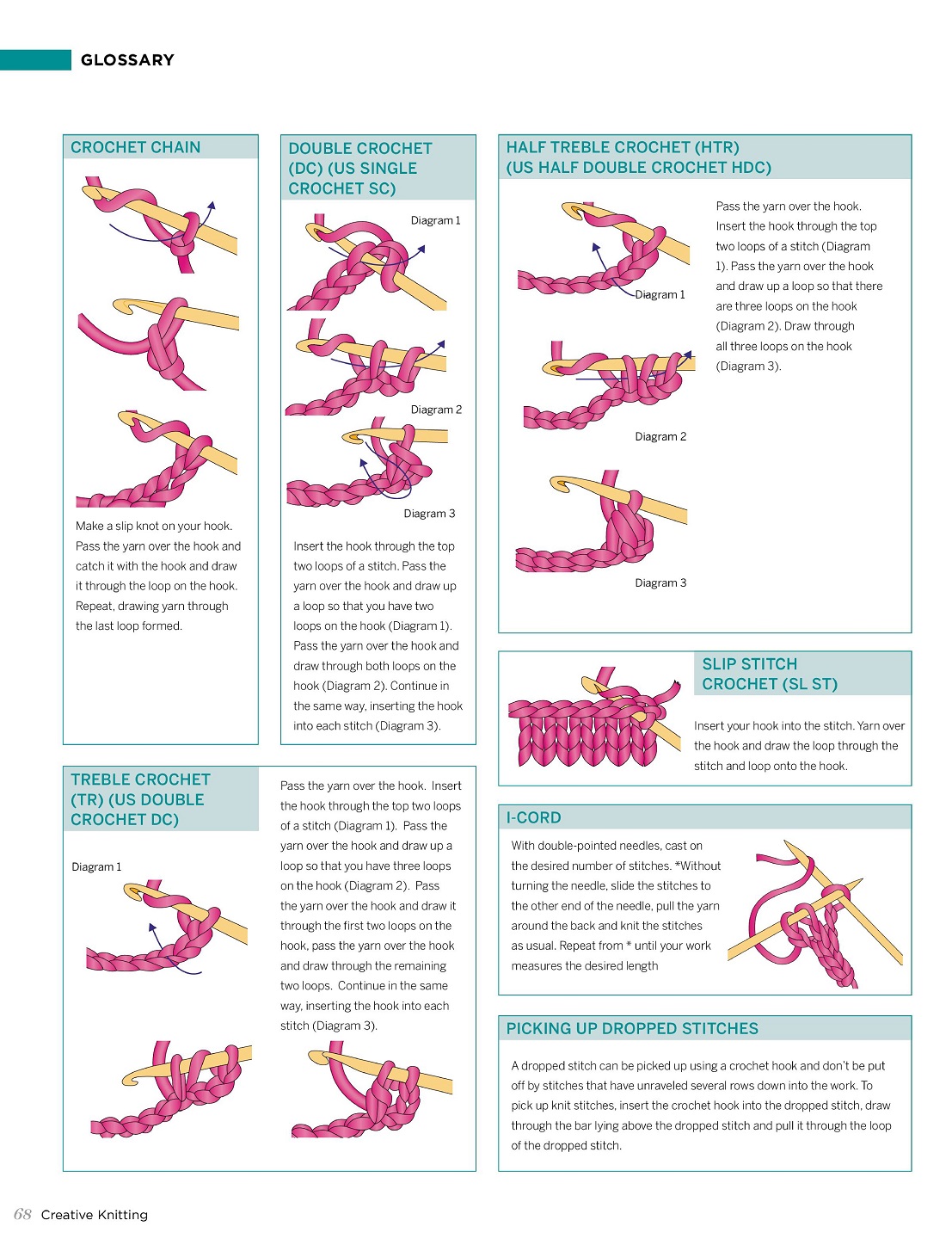 GLOSSARY

CROCHET CHAIN

Make a slip knot on your hook. Pass the yarn over the hook and catch it with the hook and draw it through the loop on the hook. Repeat, drawing yarn through the last loop formed.

DOUBLE CROCHET (DC) (US SINGLE CROCHET SC)

Diagram 1

Diagram 2

Diagram 3

Insert the hook through the top two loops of a stitch. Pass the yarn over the hook and draw up a loop so that you have two loops on the hook (Diagram 1). Pass the yarn over the hook and draw through both loops on the hook (Diagram 2). Continue in the same way, inserting the hook into each stitch (Diagram 3).

HALF TREBLE CROCHET (HTR) (US HALF DOUBLE CROCHET HDC)

Diagram 1

Diagram 2

Diagram 3

Pass the yarn over the hook. Insert the hook through the top two loops of a stitch (Diagram 1). Pass the yarn over the hook and draw up a loop so that there are three loops on the hook (Diagram 2). Draw through all three loops on the hook (Diagram 3).

SLIP STITCH CROCHET (SL ST)

Insert your hook into the stitch. Yarn over the hook and draw the loop through the stitch and loop onto the hook.

TREBLE CROCHET (TR) (US DOUBLE CROCHET DC)

Diagram 1

Pass the yarn over the hook. Insert the hook through the top two loops of a stitch (Diagram 1). Pass the yarn over the hook and draw up a loop so that you have three loops on the hook (Diagram 2). Pass the yarn over the hook and draw it through the first two loops on the hook, pass the yarn over the hook and draw through the remaining two loops. Continue in the same way, inserting the hook into each stitch (Diagram 3).

I-CORD

With double-pointed needles, cast on the desired number of stitches. *Without turning the needle, slide the stitches to the other end of the needle, pull the yarn around the back and knit the stitches as usual. Repeat from * until your work measures the desired length

PICKING UP DROPPED STITCHES

A dropped stitch can be picked up using a crochet hook and don't be put off by stitches that have unraveled several rows down into the work. To pick up knit stitches, insert the crochet hook into the dropped stitch, draw through the bar lying above the dropped stitch and pull it through the loop of the dropped stitch.

68 Creative Knitting