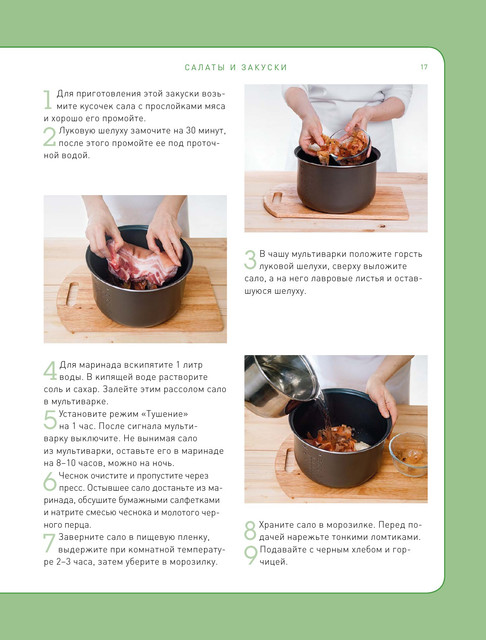 САЛАТЫ И ЗАКУСКИ 17

1 Для приготовления этой закуски возьмите кусочек сала с прослойками мяса и хорошо его промойте.

2 Луковую шелуху замочите на 30 минут, после этого промойте ее под проточной водой.

3 В чашу мультиварки положите горсть луковой шелухи, сверху выложите сало, а на него лавровые листья и оставшуюся шелуху.

4 Для маринада вскипятите 1 литр воды. В кипящей воде растворите соль и сахар. Залейте этим рассолом сало в мультиварке.

5 Установите режим «Тушение» на 1 час. После сигнала мультиварку выключите. Не вынимая сало из мультиварки, оставьте его в маринаде на 8–10 часов, можно на ночь.

6 Чеснок очистите и пропустите через пресс. Остывшее сало достаньте из маринада, обсушите бумажными салфетками и натрите смесью чеснока и молотого черного перца.

7 Заверните сало в пищевую пленку, выдержите при комнатной температуре 2–3 часа, затем уберите в морозилку.

8 Храните сало в морозилке. Перед подачей нарежьте тонкими ломтиками.

9 Подавайте с черным хлебом и горчицей.