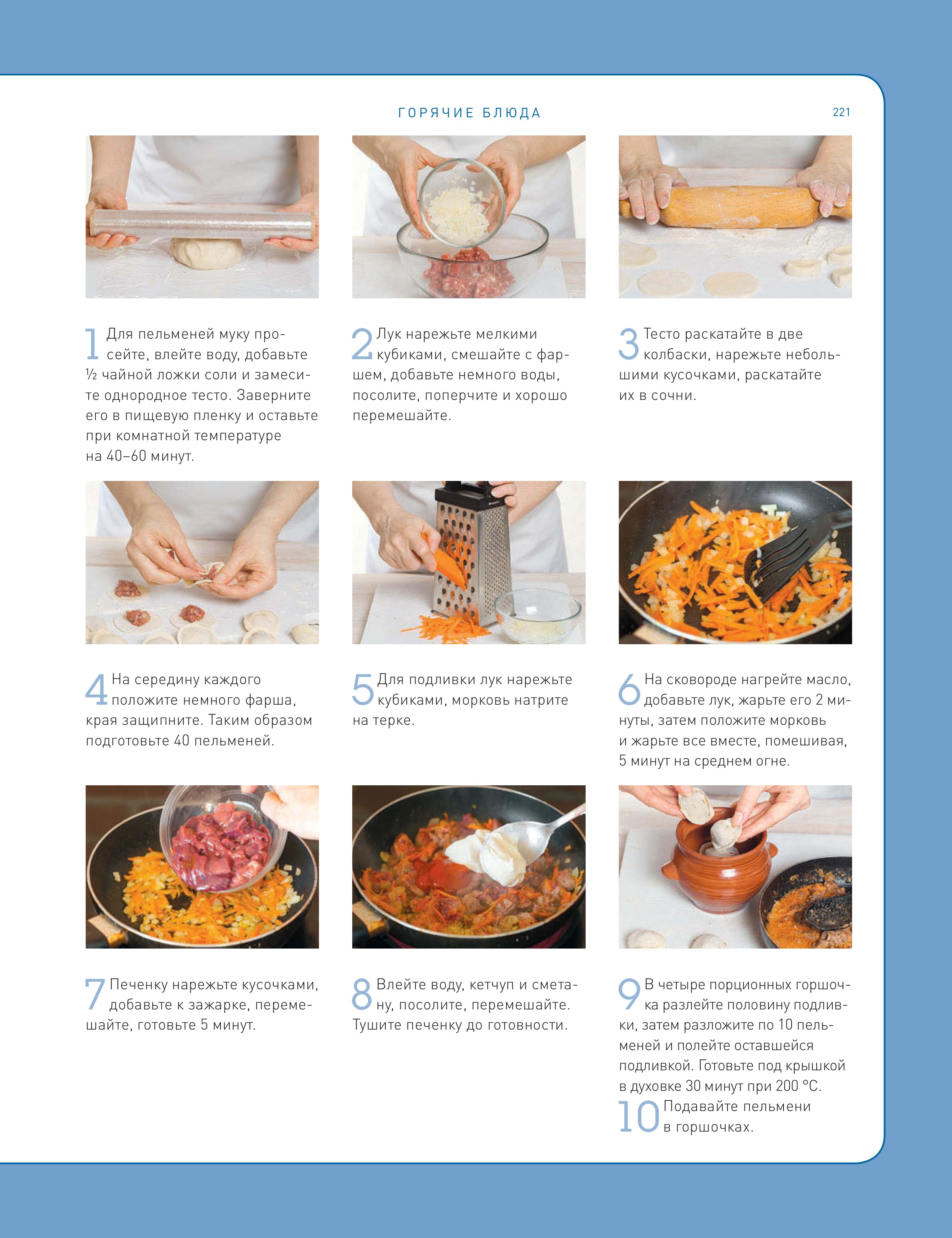 ГОРЯЧИЕ БЛЮДА

221

1 Для пельменей муку просейте, влейте воду, добавьте ½ чайной ложки соли и замесите однородное тесто. Заверните его в пищевую пленку и оставьте при комнатной температуре на 40–60 минут.

2 Лук нарежьте мелкими кубиками, смешайте с фаршем, добавьте немного воды, посолите, поперчите и хорошо перемешайте.

3 Тесто раскатайте в две колбаски, нарежьте небольшими кусочками, раскатайте их в сочни.

4 На середину каждого положите немного фарша, края защипните. Таким образом подготовьте 40 пельменей.

5 Для подливки лук нарежьте кубиками, морковь натрите на терке.

6 На сковороде нагрейте масло, добавьте лук, жарьте его 2 минуты, затем положите морковь и жарьте все вместе, помешивая, 5 минут на среднем огне.

7 Печенку нарежьте кусочками, добавьте к зажарке, перемешайте, готовьте 5 минут.

8 Влейте воду, кетчуп и сметану, посолите, перемешайте. Тушите печенку до готовности.

9 В четыре порционных горшочка разлейте половину подливки, затем разложите по 10 пельменей и полейте оставшейся подливкой. Готовьте под крышкой в духовке 30 минут при 200 °С.

10 Подавайте пельмени в горшочках.