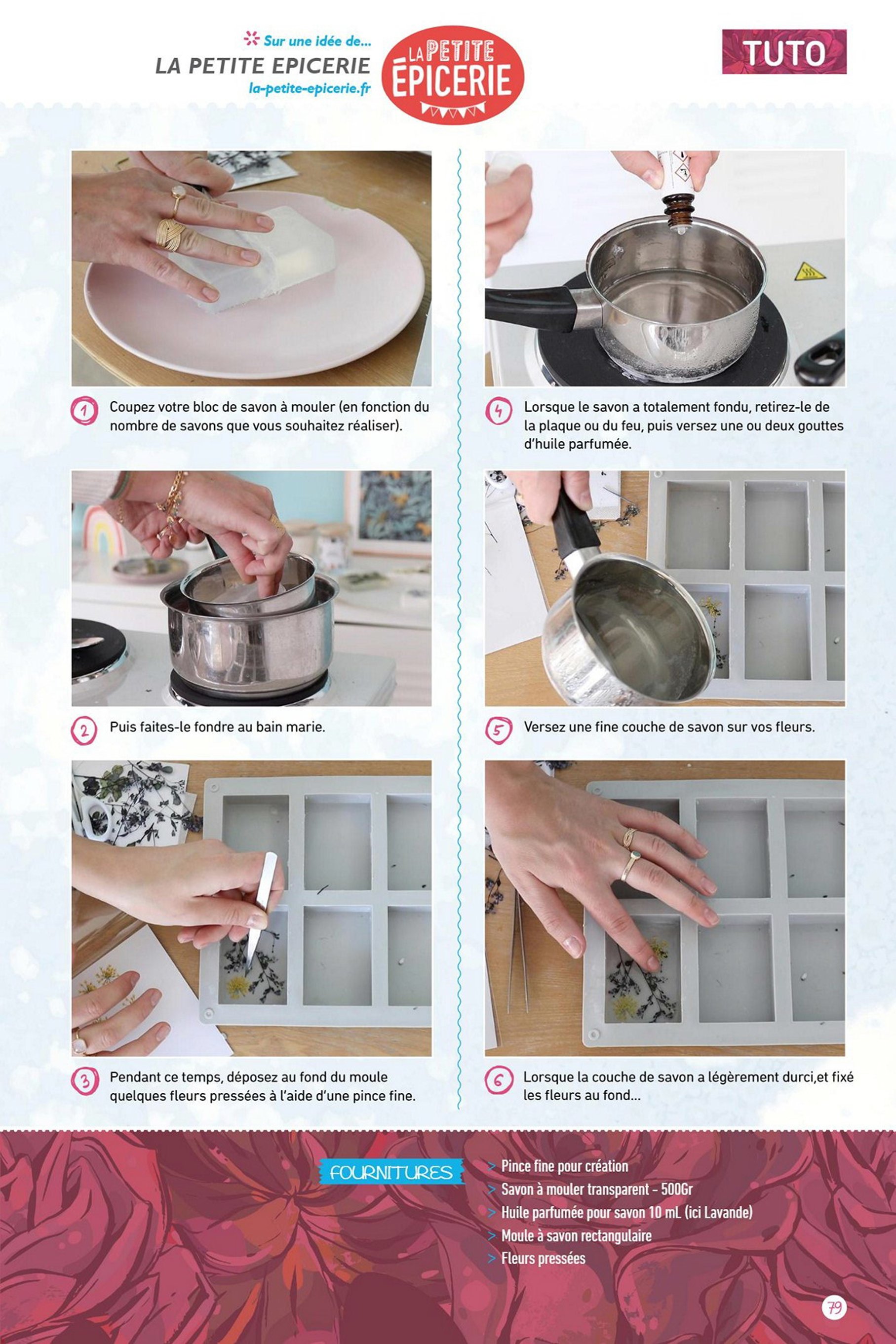 Sur une idée de...
LA PETITE EPICERIE
la-petite-epicerie.fr

LA PETITE ÉPICERIE

TUTO

1 Coupez votre bloc de savon à mouler (en fonction du nombre de savons que vous souhaitez réaliser).

2 Puis faites-le fondre au bain marie.

3 Pendant ce temps, déposez au fond du moule quelques fleurs pressées à l'aide d'une pince fine.

4 Lorsque le savon a totalement fondu, retirez-le de la plaque ou du feu, puis versez une ou deux gouttes d'huile parfumée.

5 Versez une fine couche de savon sur vos fleurs.

6 Lorsque la couche de savon a légèrement durci,et fixé les fleurs au fond...

FOURNITURES

> Pince fine pour création
> Savon à mouler transparent - 500Gr
> Huile parfumée pour savon 10 mL (ici Lavande)
> Moule à savon rectangulaire
> Fleurs pressées

79