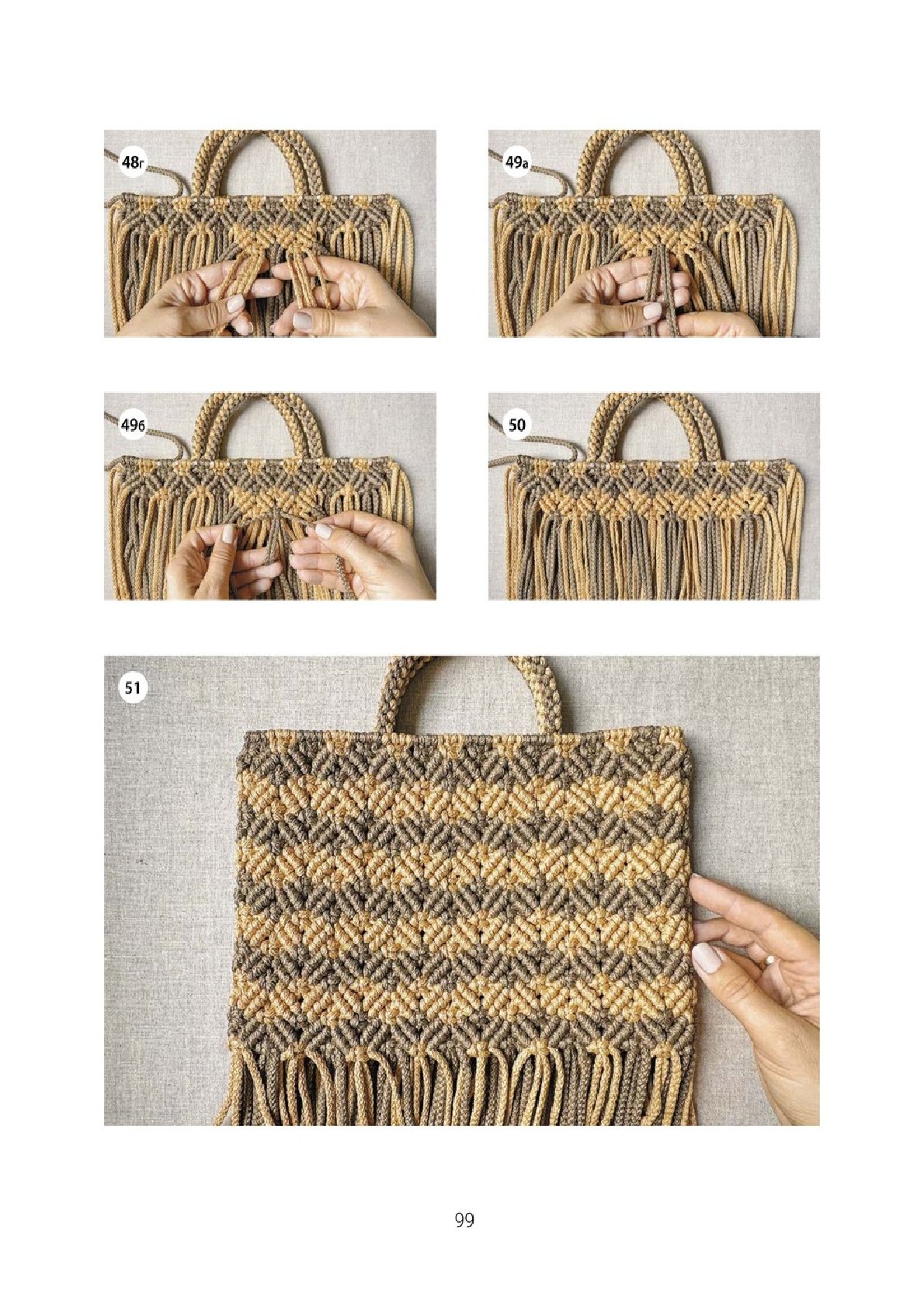 48г

49а

49б

50

51

99