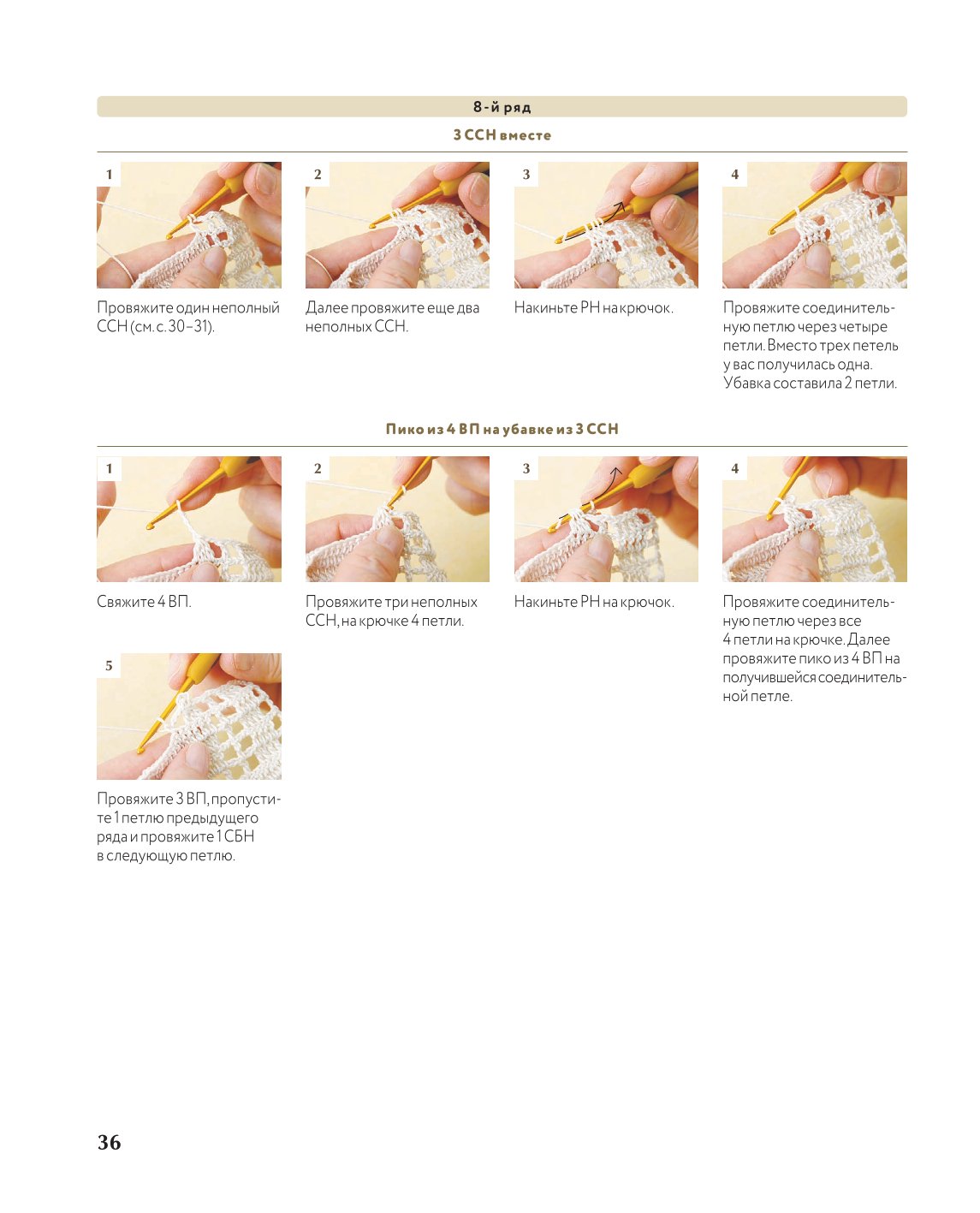 8-й ряд

3 ССН вместе

1

Провяжите один неполный ССН (см. с. 30–31).

2

Далее провяжите еще два неполных ССН.

3

Накиньте РН на крючок.

4

Провяжите соединительную петлю через четыре петли. Вместо трех петель у вас получилась одна. Убавка составила 2 петли.

Пико из 4 ВП на убавке из 3 ССН

1

Свяжите 4 ВП.

2

Провяжите три неполных ССН, на крючке 4 петли.

3

Накиньте РН на крючок.

4

Провяжите соединительную петлю через все 4 петли на крючке. Далее провяжите пико из 4 ВП на получившейся соединительной петле.

5

Провяжите 3 ВП, пропустите 1 петлю предыдущего ряда и провяжите 1 СБН в следующую петлю.

36