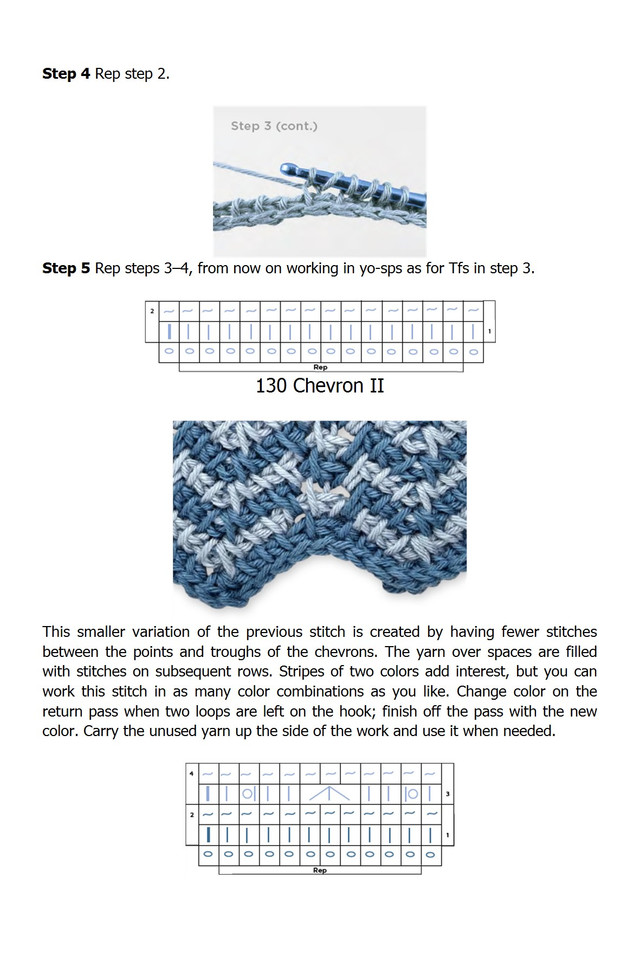 **Step 4** Rep step 2.

Step 3 (cont.)

**Step 5** Rep steps 3–4, from now on working in yo-sps as for Tfs in step 3.

2

1

Rep

130 Chevron II

This smaller variation of the previous stitch is created by having fewer stitches between the points and troughs of the chevrons. The yarn over spaces are filled with stitches on subsequent rows. Stripes of two colors add interest, but you can work this stitch in as many color combinations as you like. Change color on the return pass when two loops are left on the hook; finish off the pass with the new color. Carry the unused yarn up the side of the work and use it when needed.

4

3

2

1

Rep