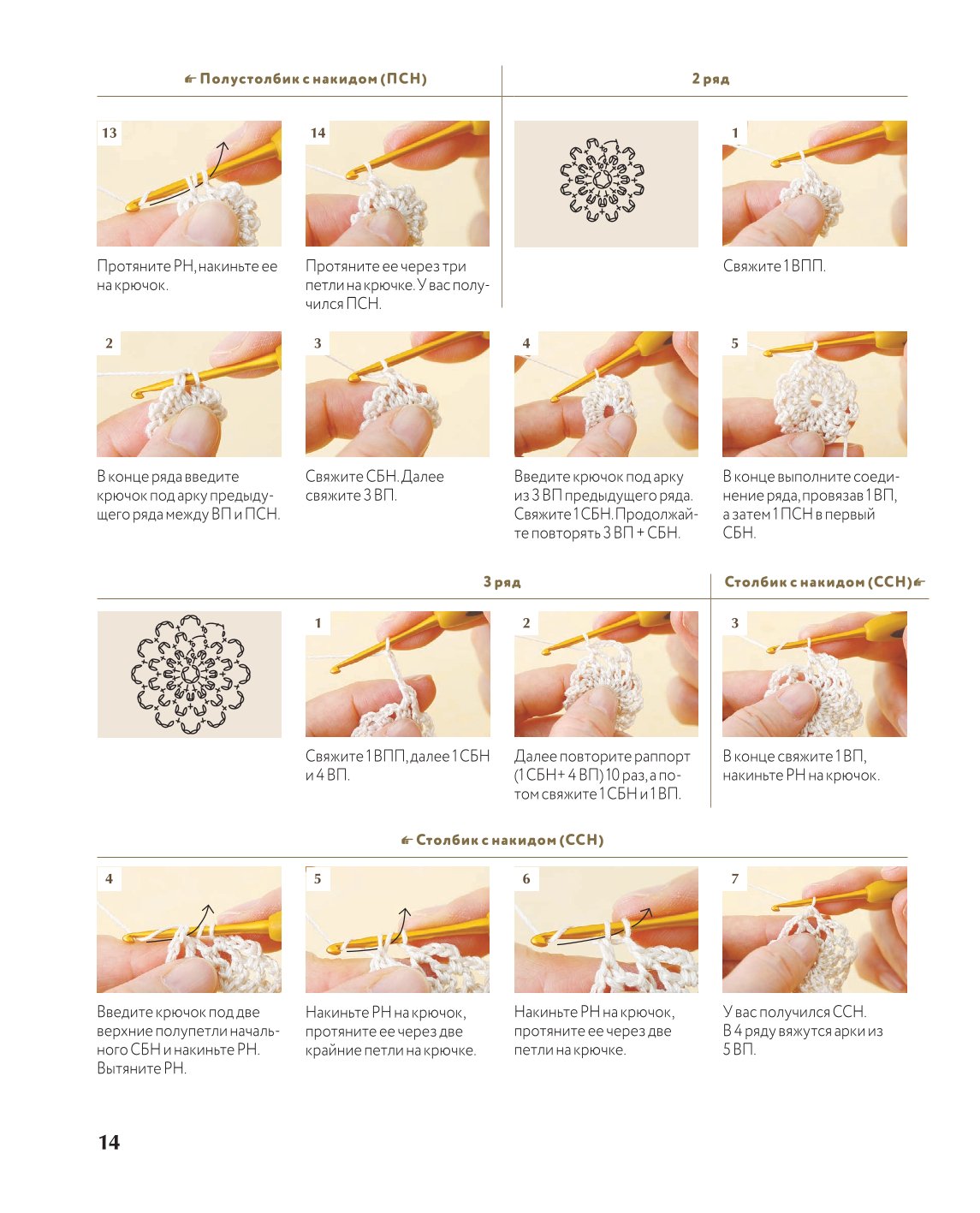 Полустолбик с накидом (ПСН)

13

Протяните РН, накиньте ее на крючок.

14

Протяните ее через три петли на крючке. У вас получился ПСН.

2 ряд

1

Свяжите 1 ВПП.

2

В конце ряда введите крючок под арку предыдущего ряда между ВП и ПСН.

3

Свяжите СБН. Далее свяжите 3 ВП.

4

Введите крючок под арку из 3 ВП предыдущего ряда. Свяжите 1 СБН. Продолжайте повторять 3 ВП + СБН.

5

В конце выполните соединение ряда, провязав 1 ВП, а затем 1 ПСН в первый СБН.

3 ряд

1

Свяжите 1 ВПП, далее 1 СБН и 4 ВП.

2

Далее повторите раппорт (1 СБН + 4 ВП) 10 раз, а потом свяжите 1 СБН и 1 ВП.

Столбик с накидом (ССН)

3

В конце свяжите 1 ВП, накиньте РН на крючок.

Столбик с накидом (ССН)

4

Введите крючок под две верхние полупетли начального СБН и накиньте РН. Вытяните РН.

5

Накиньте РН на крючок, протяните ее через две крайние петли на крючке.

6

Накиньте РН на крючок, протяните ее через две петли на крючке.

7

У вас получился ССН. В 4 ряду вяжутся арки из 5 ВП.

14