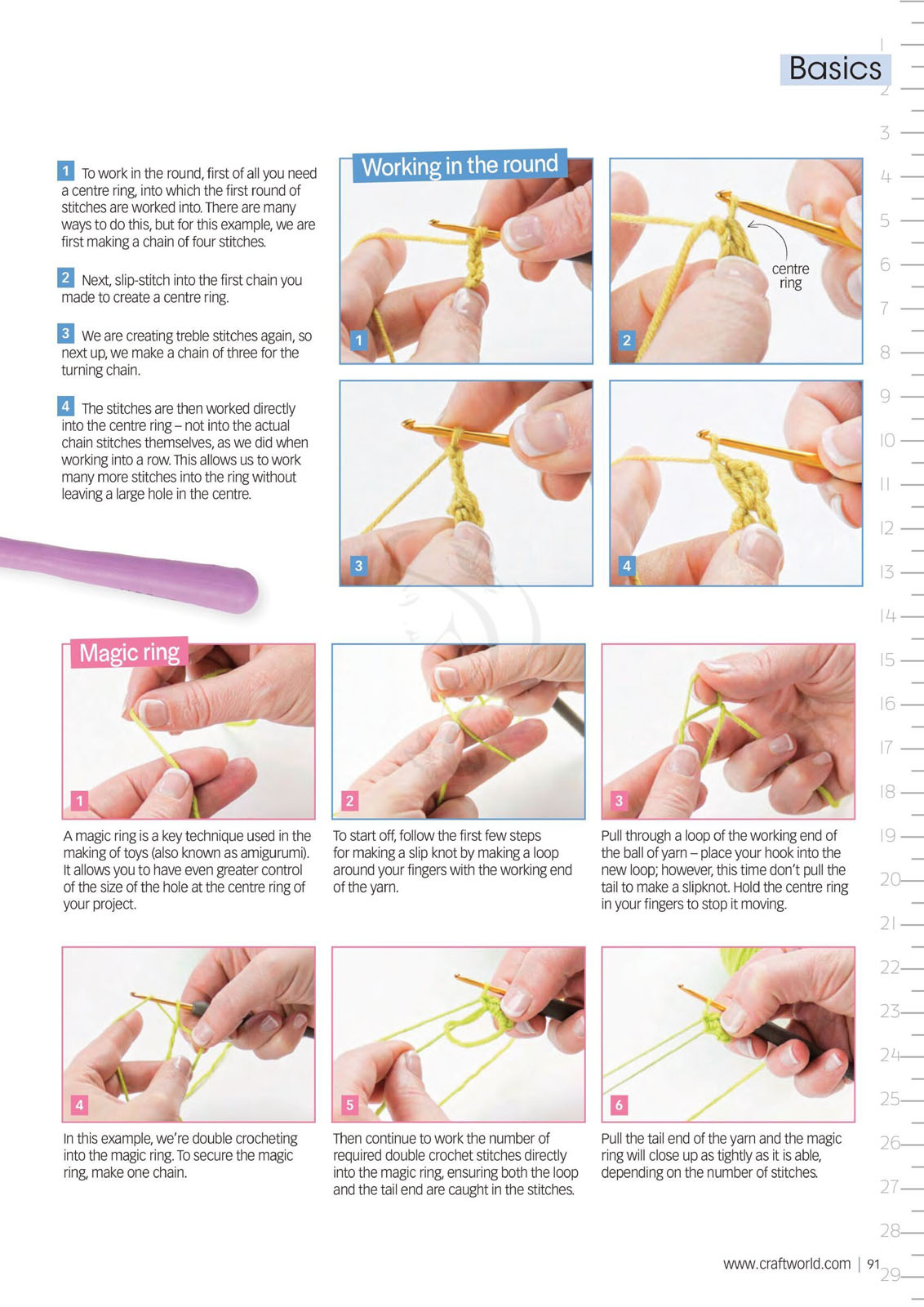 Basics

1 To work in the round, first of all you need a centre ring, into which the first round of stitches are worked into. There are many ways to do this, but for this example, we are first making a chain of four stitches.

2 Next, slip-stitch into the first chain you made to create a centre ring.

3 We are creating treble stitches again, so next up, we make a chain of three for the turning chain.

4 The stitches are then worked directly into the centre ring – not into the actual chain stitches themselves, as we did when working into a row. This allows us to work many more stitches into the ring without leaving a large hole in the centre.

Working in the round

1

2

centre ring

3

4

Magic ring

1

A magic ring is a key technique used in the making of toys (also known as amigurumi). It allows you to have even greater control of the size of the hole at the centre ring of your project.

2

To start off, follow the first few steps for making a slip knot by making a loop around your fingers with the working end of the yarn.

3

Pull through a loop of the working end of the ball of yarn – place your hook into the new loop; however, this time don't pull the tail to make a slipknot. Hold the centre ring in your fingers to stop it moving.

4

In this example, we're double crocheting into the magic ring. To secure the magic ring, make one chain.

5

Then continue to work the number of required double crochet stitches directly into the magic ring, ensuring both the loop and the tail end are caught in the stitches.

6

Pull the tail end of the yarn and the magic ring will close up as tightly as it is able, depending on the number of stitches.

www.craftworld.com | 91

1 2 3 4 5 6 7 8 9 10 11 12 13 14 15 16 17 18 19 20 21 22 23 24 25 26 27 28 29