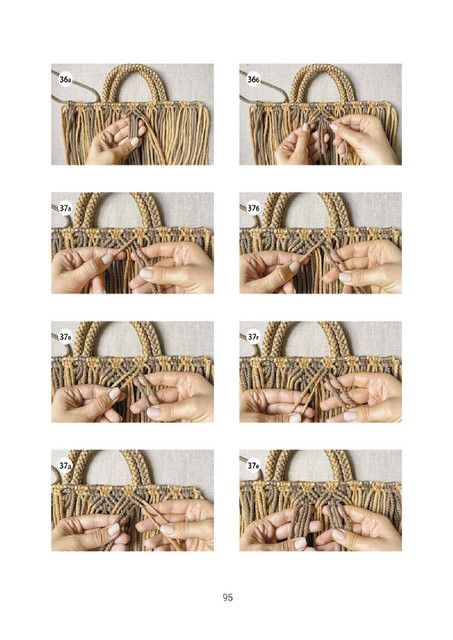 36а

36б

37а

37б

37в

37г

37д

37е

95