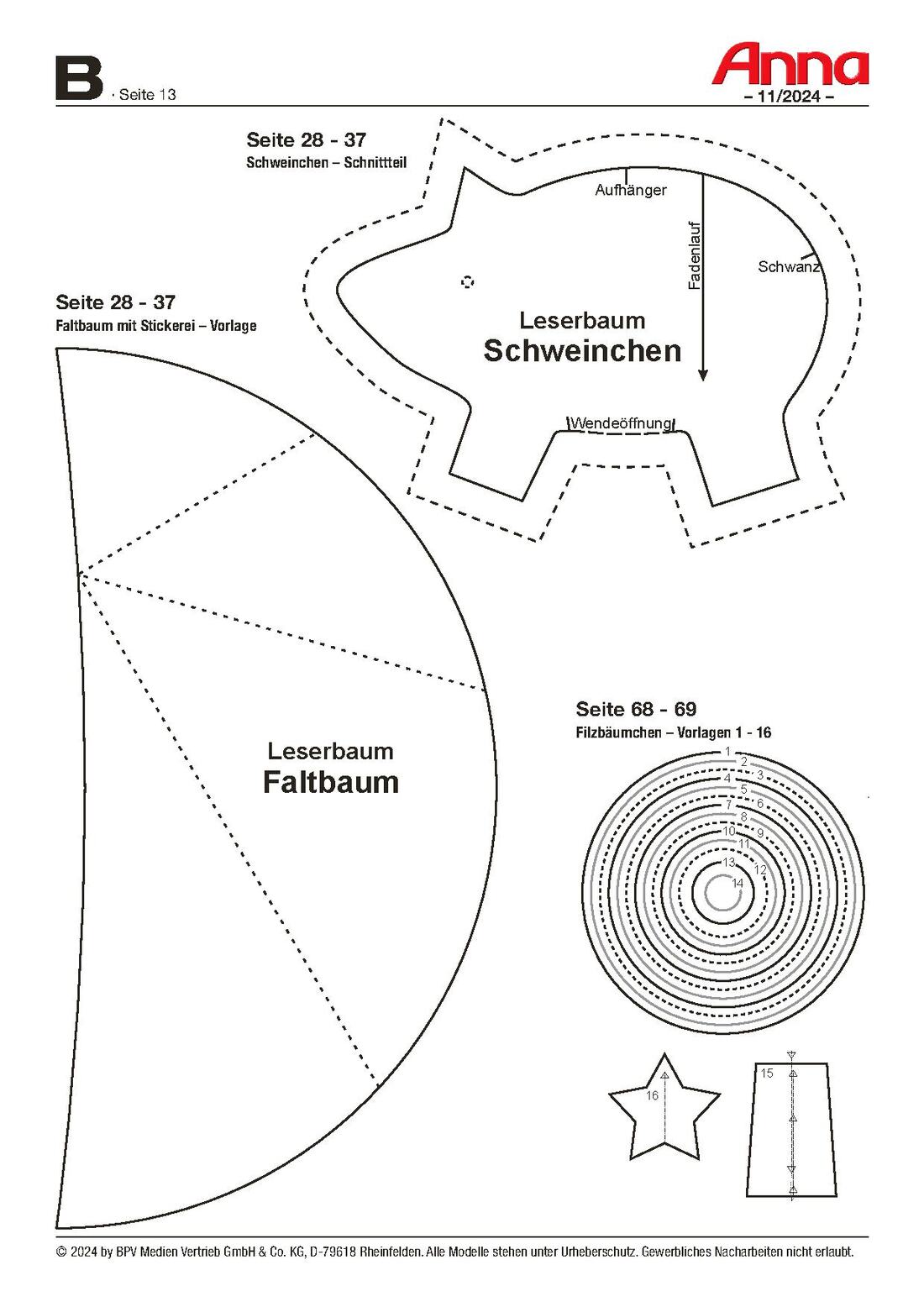 B · Seite 13

Anna
– 11/2024 –

Seite 28 - 37
Schweinchen – Schnittteil

Aufhänger

Fadenlauf

Schwanz

Leserbaum
Schweinchen

Wendeöffnung

Seite 28 - 37
Faltbaum mit Stickerei – Vorlage

Leserbaum
Faltbaum

Seite 68 - 69
Filzbäumchen – Vorlagen 1 - 16

1
2
3
4
5
6
7
8
9
10
11
12
13
14

16

15

© 2024 by BPV Medien Vertrieb GmbH & Co. KG, D-79618 Rheinfelden. Alle Modelle stehen unter Urheberschutz. Gewerbliches Nacharbeiten nicht erlaubt.