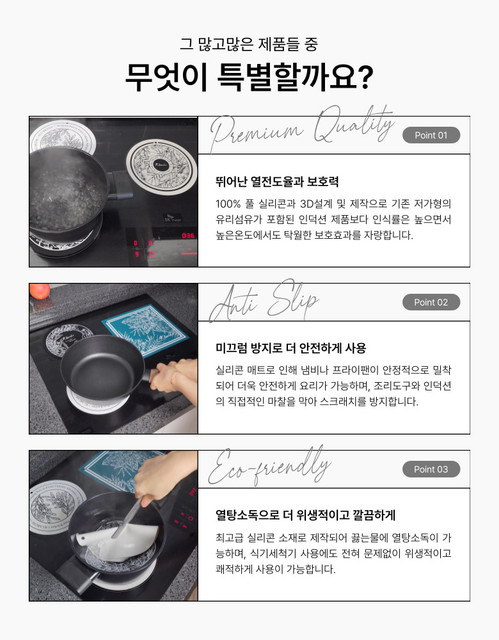 그 많고많은 제품들 중
무엇이 특별할까요?

Premium Quality
Point 01
뛰어난 열전도율과 보호력
100% 풀 실리콘과 3D설계 및 제작으로 기존 저가형의 유리섬유가 포함된 인덕션 제품보다 인식률은 높으면서 높은온도에서도 탁월한 보호효과를 자랑합니다.

Anti Slip
Point 02
미끄럼 방지로 더 안전하게 사용
실리콘 매트로 인해 냄비나 프라이팬이 안정적으로 밀착되어 더욱 안전하게 요리가 가능하며, 조리도구와 인덕션의 직접적인 마찰을 막아 스크래치를 방지합니다.

Eco-friendly
Point 03
열탕소독으로 더 위생적이고 깔끔하게
최고급 실리콘 소재로 제작되어 끓는물에 열탕소독이 가능하며, 식기세척기 사용에도 전혀 문제없이 위생적이고 쾌적하게 사용이 가능합니다.