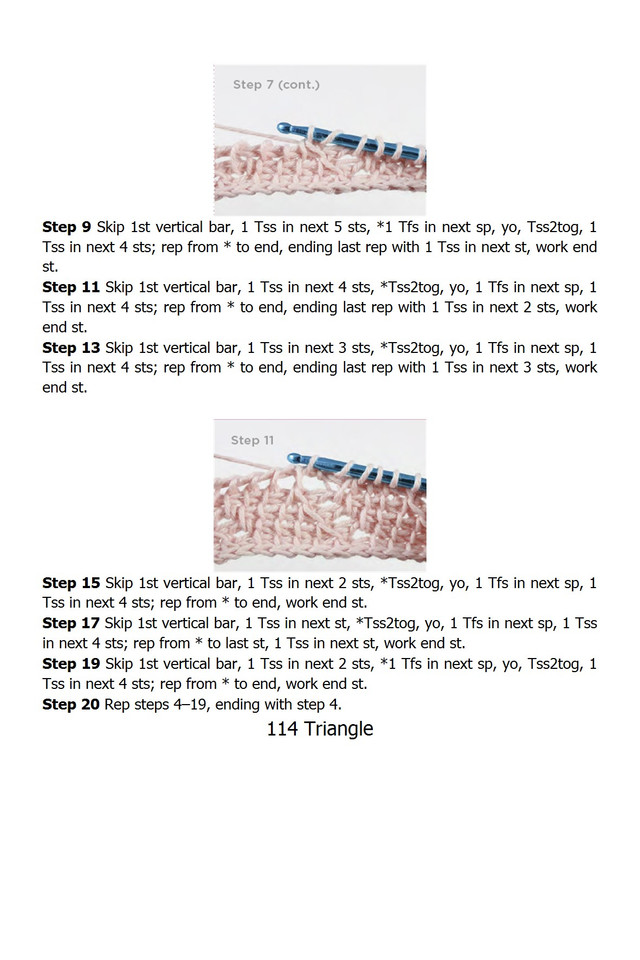 Step 7 (cont.)

**Step 9** Skip 1st vertical bar, 1 Tss in next 5 sts, *1 Tfs in next sp, yo, Tss2tog, 1 Tss in next 4 sts; rep from * to end, ending last rep with 1 Tss in next st, work end st.
**Step 11** Skip 1st vertical bar, 1 Tss in next 4 sts, *Tss2tog, yo, 1 Tfs in next sp, 1 Tss in next 4 sts; rep from * to end, ending last rep with 1 Tss in next 2 sts, work end st.
**Step 13** Skip 1st vertical bar, 1 Tss in next 3 sts, *Tss2tog, yo, 1 Tfs in next sp, 1 Tss in next 4 sts; rep from * to end, ending last rep with 1 Tss in next 3 sts, work end st.

Step 11

**Step 15** Skip 1st vertical bar, 1 Tss in next 2 sts, *Tss2tog, yo, 1 Tfs in next sp, 1 Tss in next 4 sts; rep from * to end, work end st.
**Step 17** Skip 1st vertical bar, 1 Tss in next st, *Tss2tog, yo, 1 Tfs in next sp, 1 Tss in next 4 sts; rep from * to last st, 1 Tss in next st, work end st.
**Step 19** Skip 1st vertical bar, 1 Tss in next 2 sts, *1 Tfs in next sp, yo, Tss2tog, 1 Tss in next 4 sts; rep from * to end, work end st.
**Step 20** Rep steps 4–19, ending with step 4.

114 Triangle