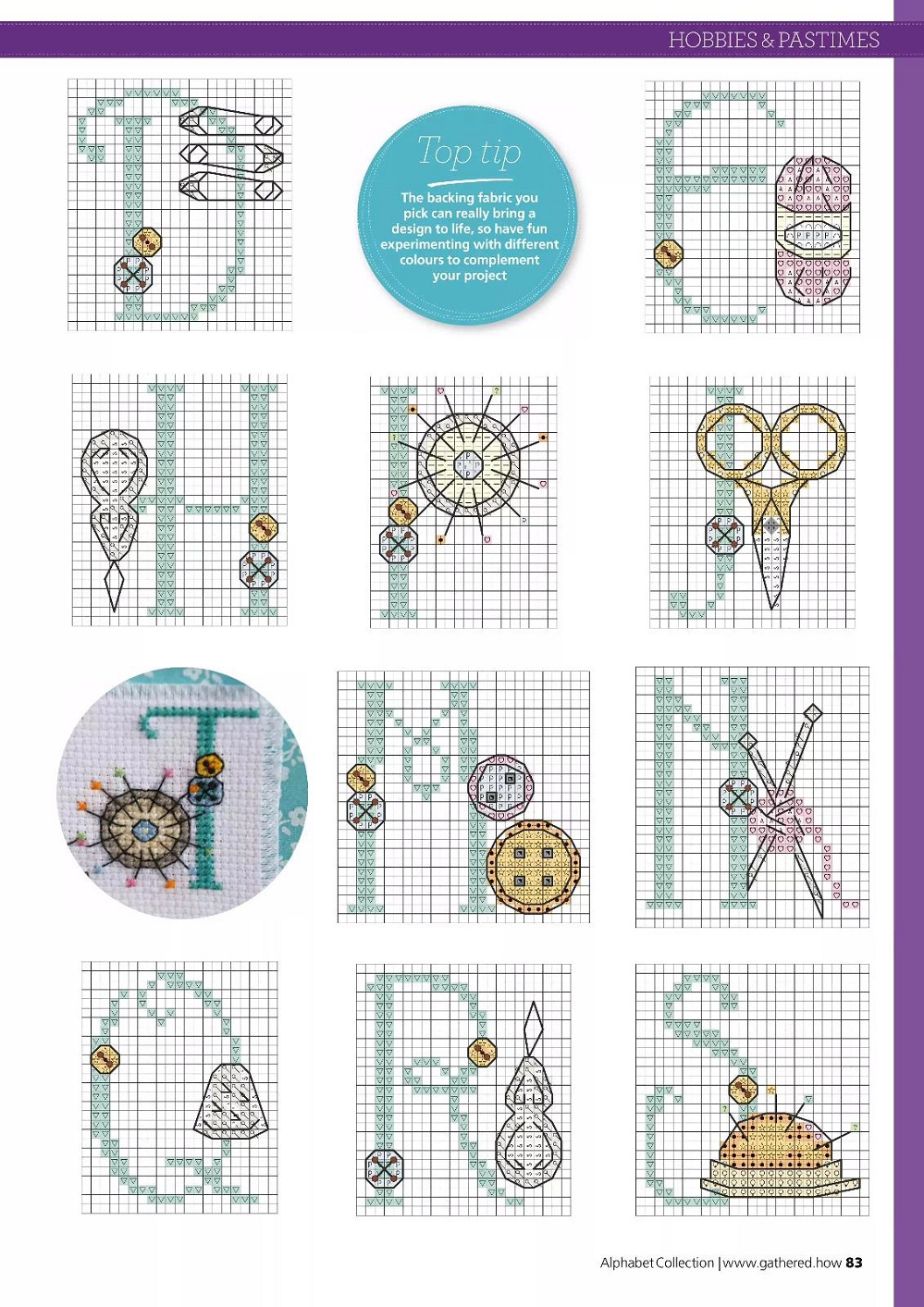 HOBBIES & PASTIMES

Top tip

The backing fabric you pick can really bring a design to life, so have fun experimenting with different colours to complement your project

Alphabet Collection | www.gathered.how 83