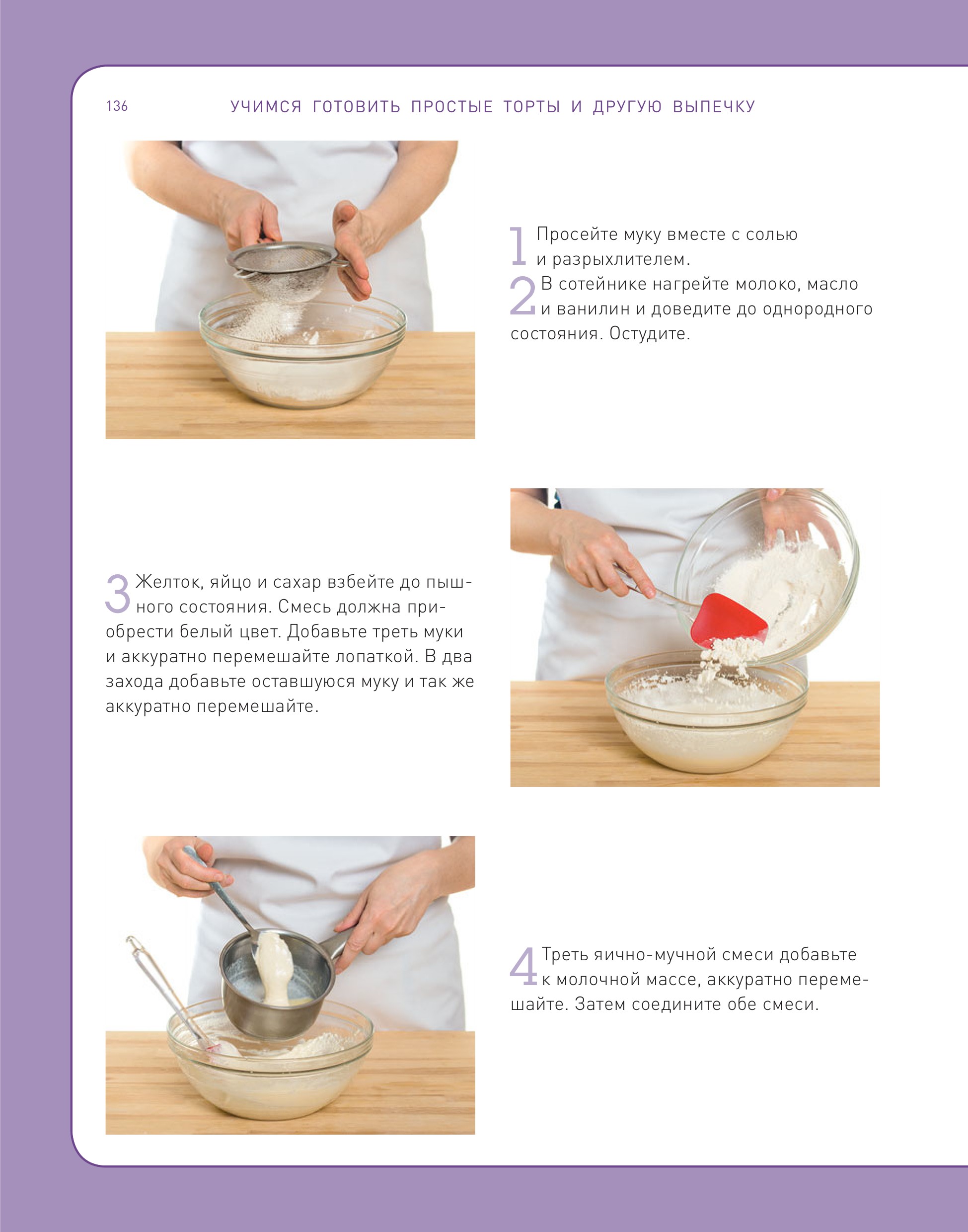 136

УЧИМСЯ ГОТОВИТЬ ПРОСТЫЕ ТОРТЫ И ДРУГУЮ ВЫПЕЧКУ

1 Просейте муку вместе с солью и разрыхлителем.

2 В сотейнике нагрейте молоко, масло и ванилин и доведите до однородного состояния. Остудите.

3 Желток, яйцо и сахар взбейте до пышного состояния. Смесь должна приобрести белый цвет. Добавьте треть муки и аккуратно перемешайте лопаткой. В два захода добавьте оставшуюся муку и так же аккуратно перемешайте.

4 Треть яично-мучной смеси добавьте к молочной массе, аккуратно перемешайте. Затем соедините обе смеси.