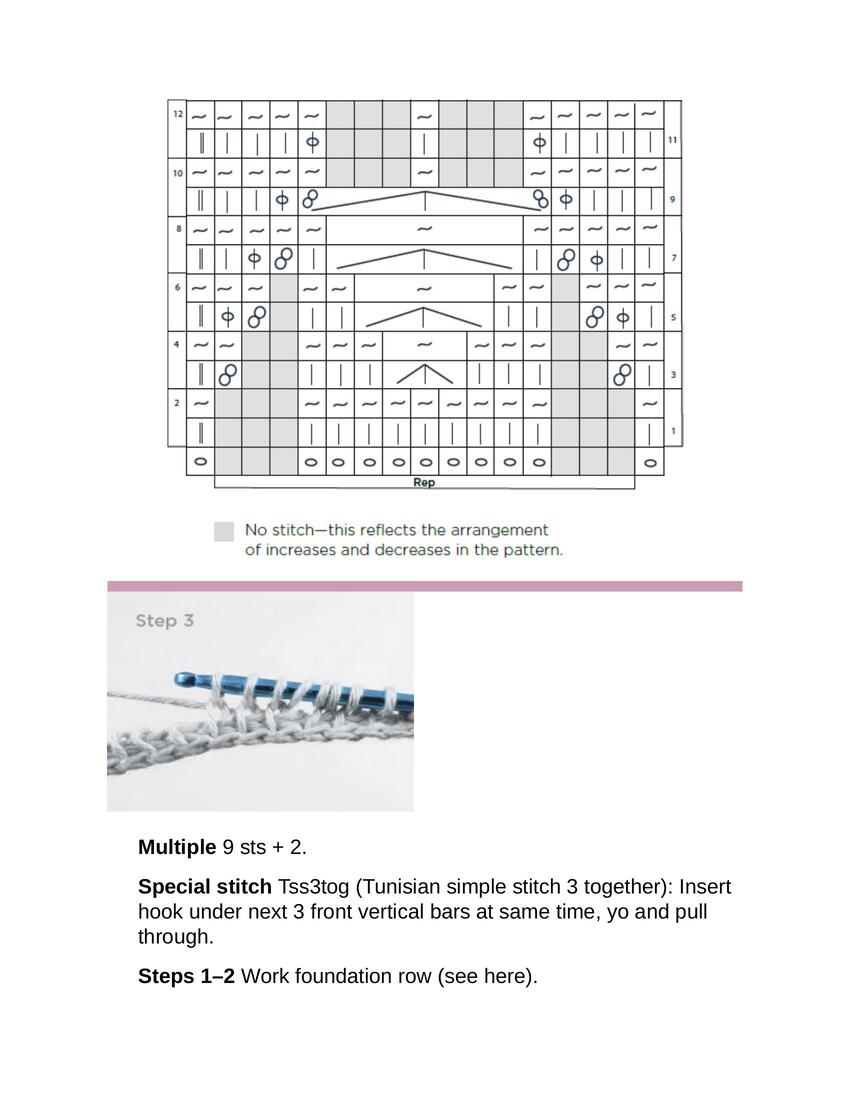 12
11
10
9
8
7
6
5
4
3
2
1
Rep

No stitch—this reflects the arrangement of increases and decreases in the pattern.

Step 3

**Multiple** 9 sts + 2.

**Special stitch** Tss3tog (Tunisian simple stitch 3 together): Insert hook under next 3 front vertical bars at same time, yo and pull through.

**Steps 1–2** Work foundation row (see here).