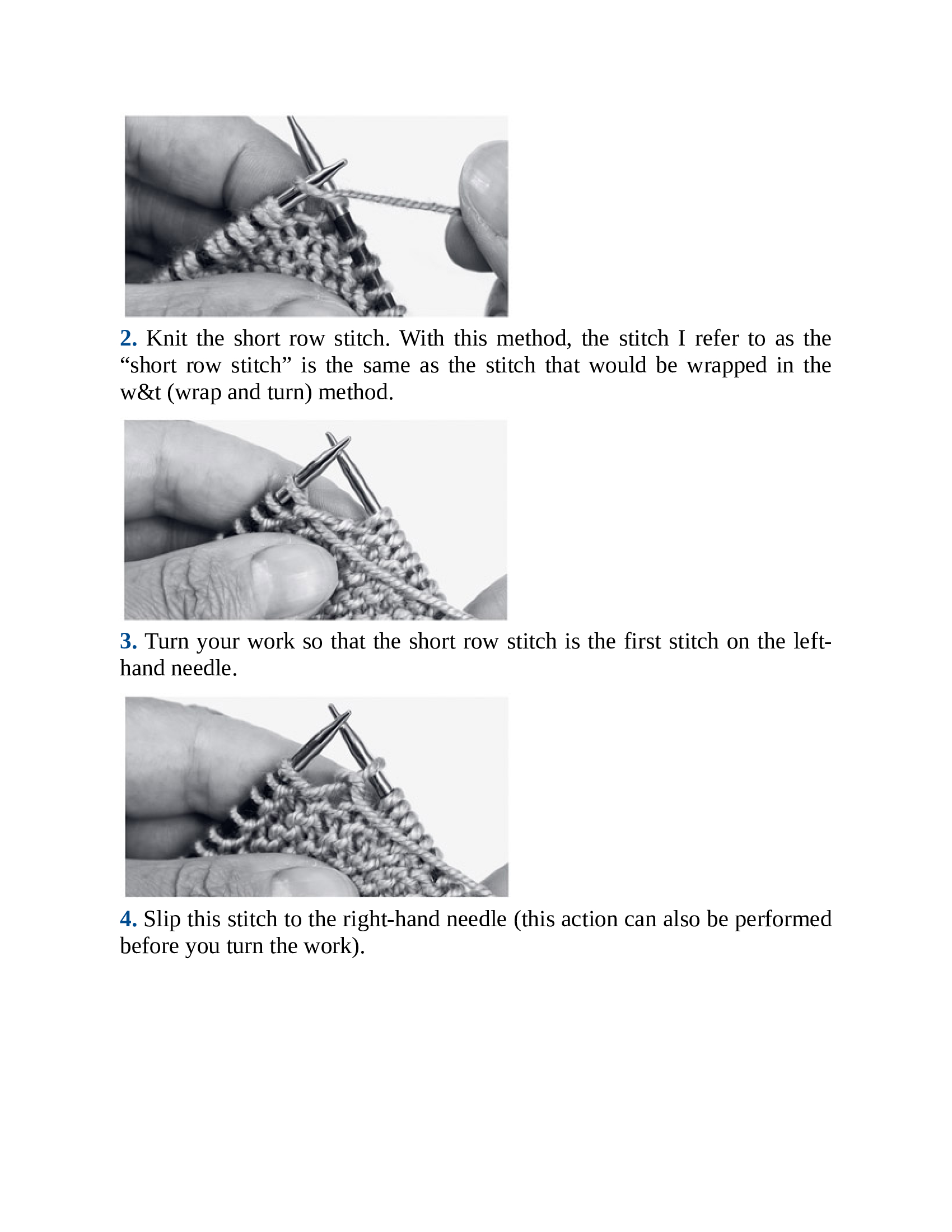 2. Knit the short row stitch. With this method, the stitch I refer to as the “short row stitch” is the same as the stitch that would be wrapped in the w&t (wrap and turn) method.

3. Turn your work so that the short row stitch is the first stitch on the left-hand needle.

4. Slip this stitch to the right-hand needle (this action can also be performed before you turn the work).