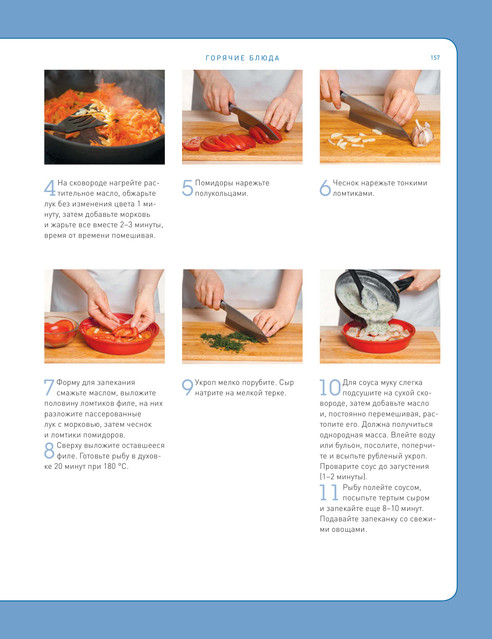 ГОРЯЧИЕ БЛЮДА

157

4 На сковороде нагрейте растительное масло, обжарьте лук без изменения цвета 1 минуту, затем добавьте морковь и жарьте все вместе 2–3 минуты, время от времени помешивая.

5 Помидоры нарежьте полукольцами.

6 Чеснок нарежьте тонкими ломтиками.

7 Форму для запекания смажьте маслом, выложите половину ломтиков филе, на них разложите пассерованные лук с морковью, затем чеснок и ломтики помидоров.

8 Сверху выложите оставшееся филе. Готовьте рыбу в духовке 20 минут при 180 °С.

9 Укроп мелко порубите. Сыр натрите на мелкой терке.

10 Для соуса муку слегка подсушите на сухой сковороде, затем добавьте масло и, постоянно перемешивая, растопите его. Должна получиться однородная масса. Влейте воду или бульон, посолите, поперчите и всыпьте рубленый укроп. Проварите соус до загустения (1–2 минуты).

11 Рыбу полейте соусом, посыпьте тертым сыром и запекайте еще 8–10 минут. Подавайте запеканку со свежими овощами.