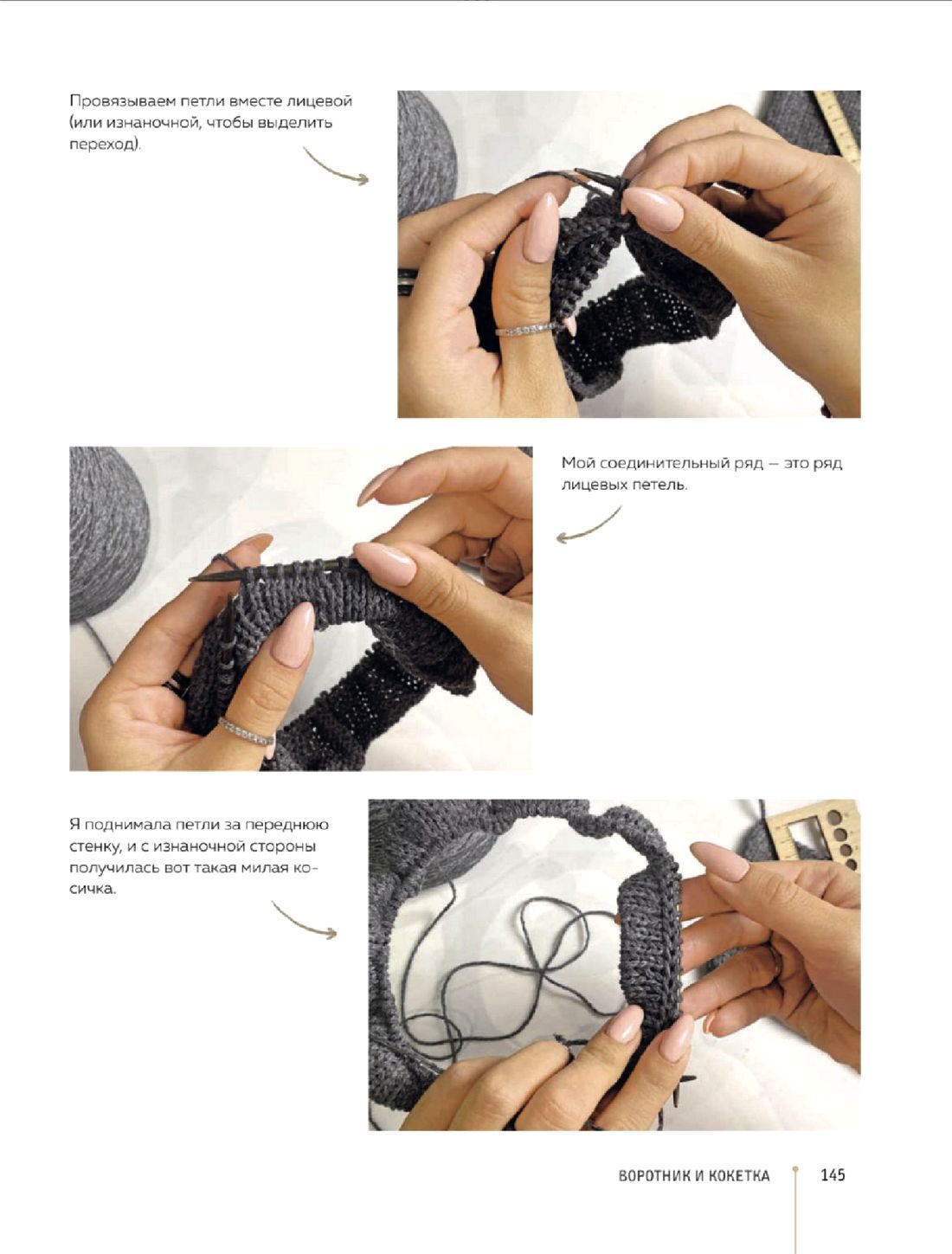 Провязываем петли вместе лицевой (или изнаночной, чтобы выделить переход).

Мой соединительный ряд — это ряд лицевых петель.

Я поднимала петли за переднюю стенку, и с изнаночной стороны получилась вот такая милая косичка.

ВОРОТНИК И КОКЕТКА 145