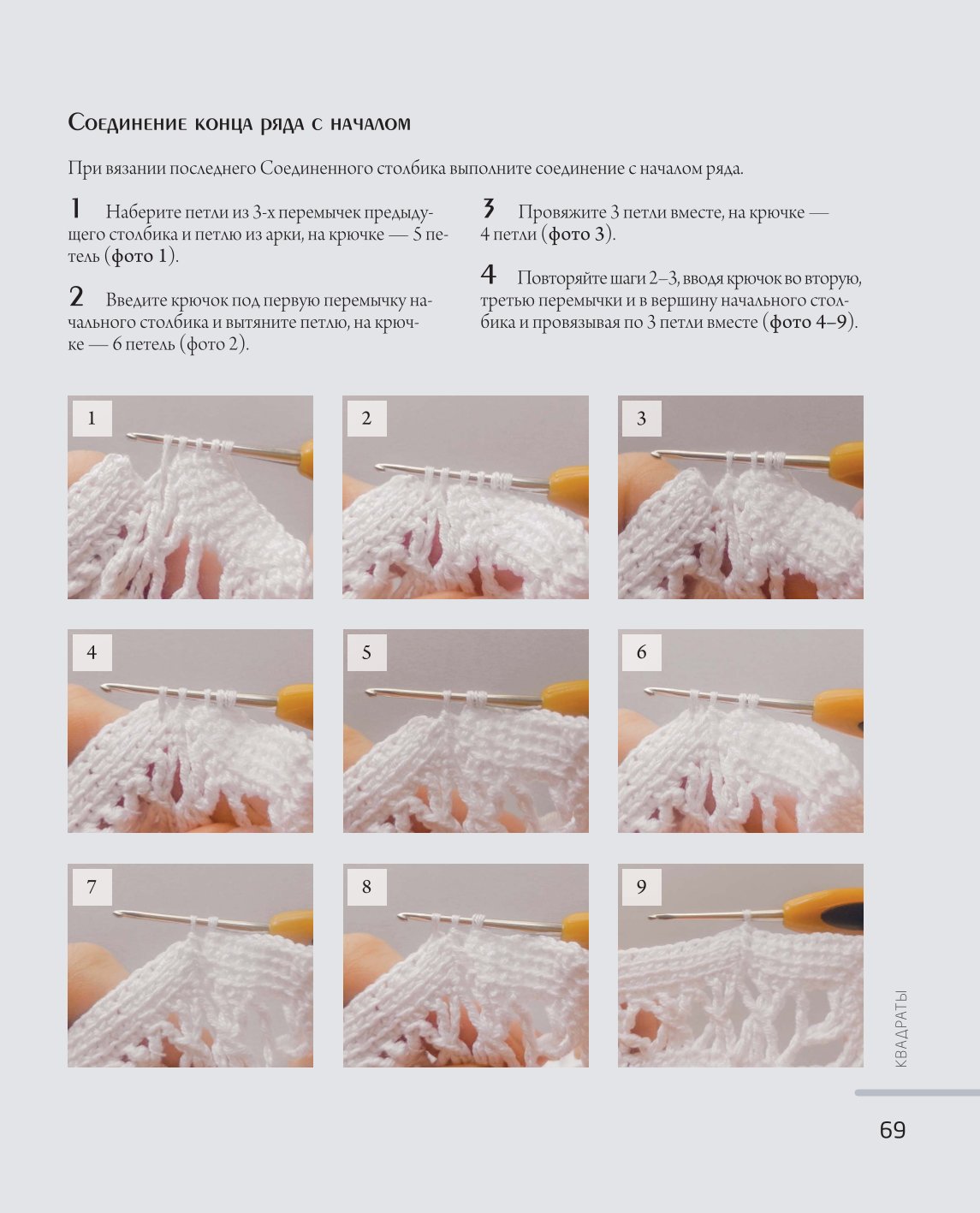 Соединение конца ряда с началом

При вязании последнего Соединенного столбика выполните соединение с началом ряда.

1 Наберите петли из 3-х перемычек предыдущего столбика и петлю из арки, на крючке — 5 петель (фото 1).

2 Введите крючок под первую перемычку начального столбика и вытяните петлю, на крючке — 6 петель (фото 2).

3 Провяжите 3 петли вместе, на крючке — 4 петли (фото 3).

4 Повторяйте шаги 2–3, вводя крючок во вторую, третью перемычки и в вершину начального столбика и провязывая по 3 петли вместе (фото 4–9).

1

2

3

4

5

6

7

8

9

КВАДРАТЫ

69