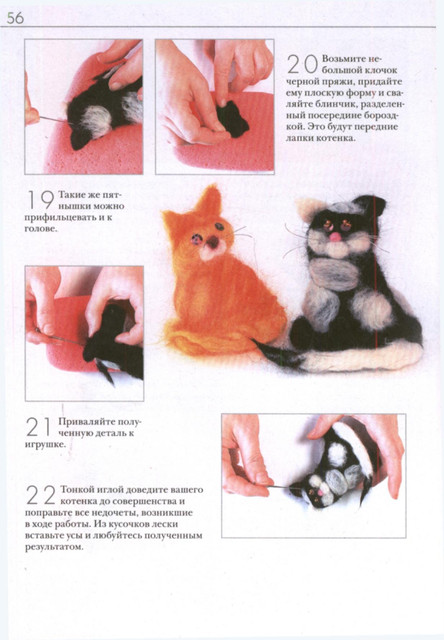 56

20 Возьмите небольшой клочок черной пряжи, придайте ему плоскую форму и сваляйте блинчик, разделенный посередине бороздкой. Это будут передние лапки котенка.

19 Такие же пятнышки можно прифильцевать и к голове.

21 Приваляйте полученную деталь к игрушке.

22 Тонкой иглой доведите вашего котенка до совершенства и поправьте все недочеты, возникшие в ходе работы. Из кусочков лески вставьте усы и любуйтесь полученным результатом.