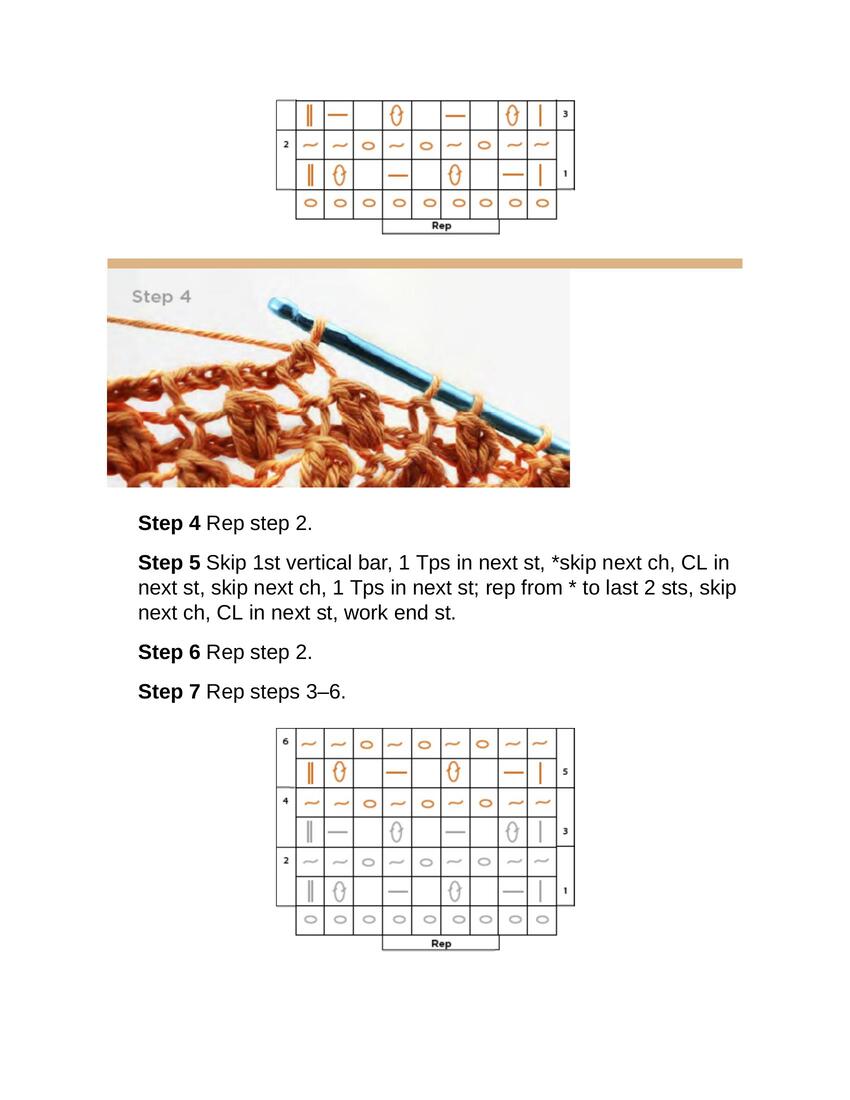 3

2

1

Rep

Step 4

**Step 4** Rep step 2.

**Step 5** Skip 1st vertical bar, 1 Tps in next st, *skip next ch, CL in next st, skip next ch, 1 Tps in next st; rep from * to last 2 sts, skip next ch, CL in next st, work end st.

**Step 6** Rep step 2.

**Step 7** Rep steps 3–6.

6

5

4

3

2

1

Rep