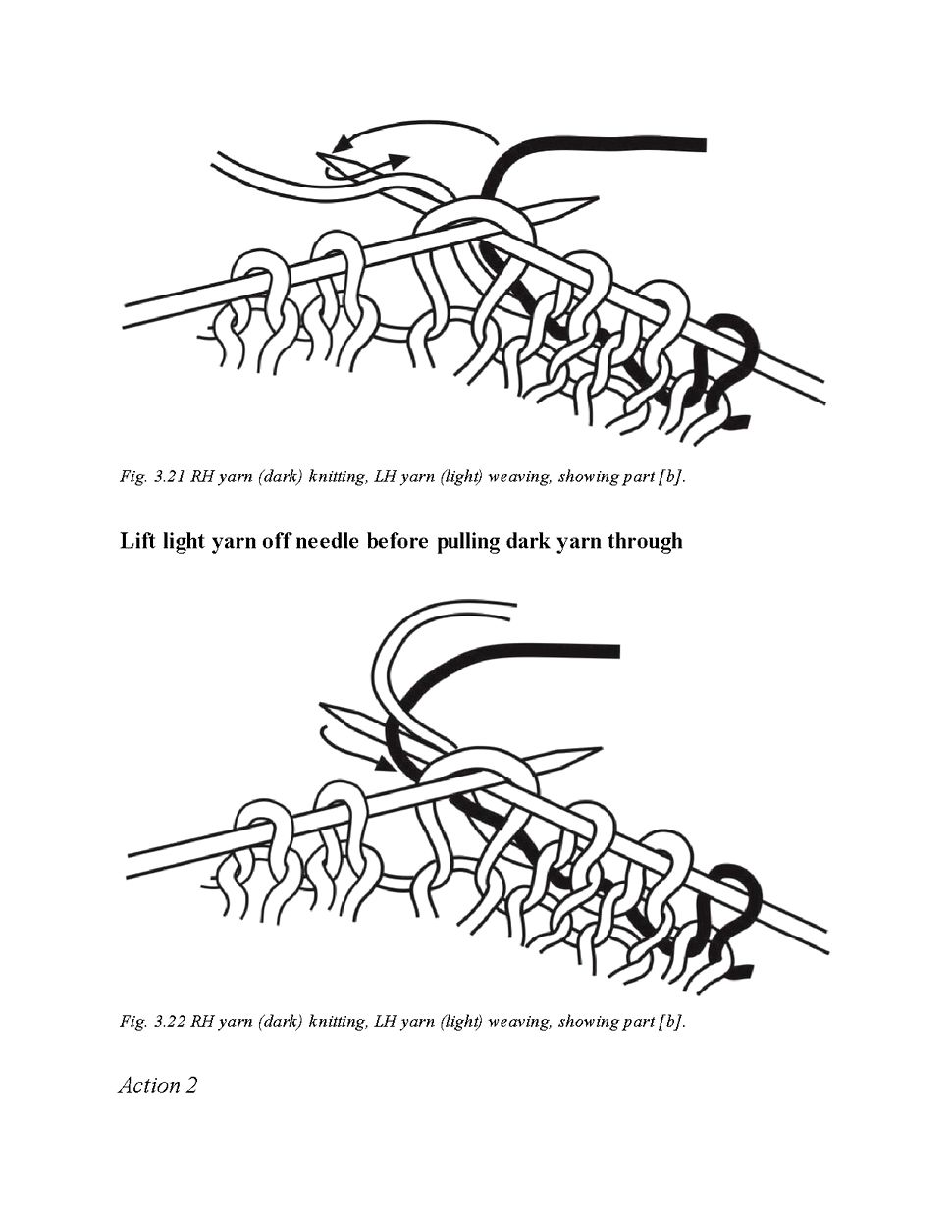 Fig. 3.21 RH yarn (dark) knitting, LH yarn (light) weaving, showing part [b].

Lift light yarn off needle before pulling dark yarn through

Fig. 3.22 RH yarn (dark) knitting, LH yarn (light) weaving, showing part [b].

Action 2