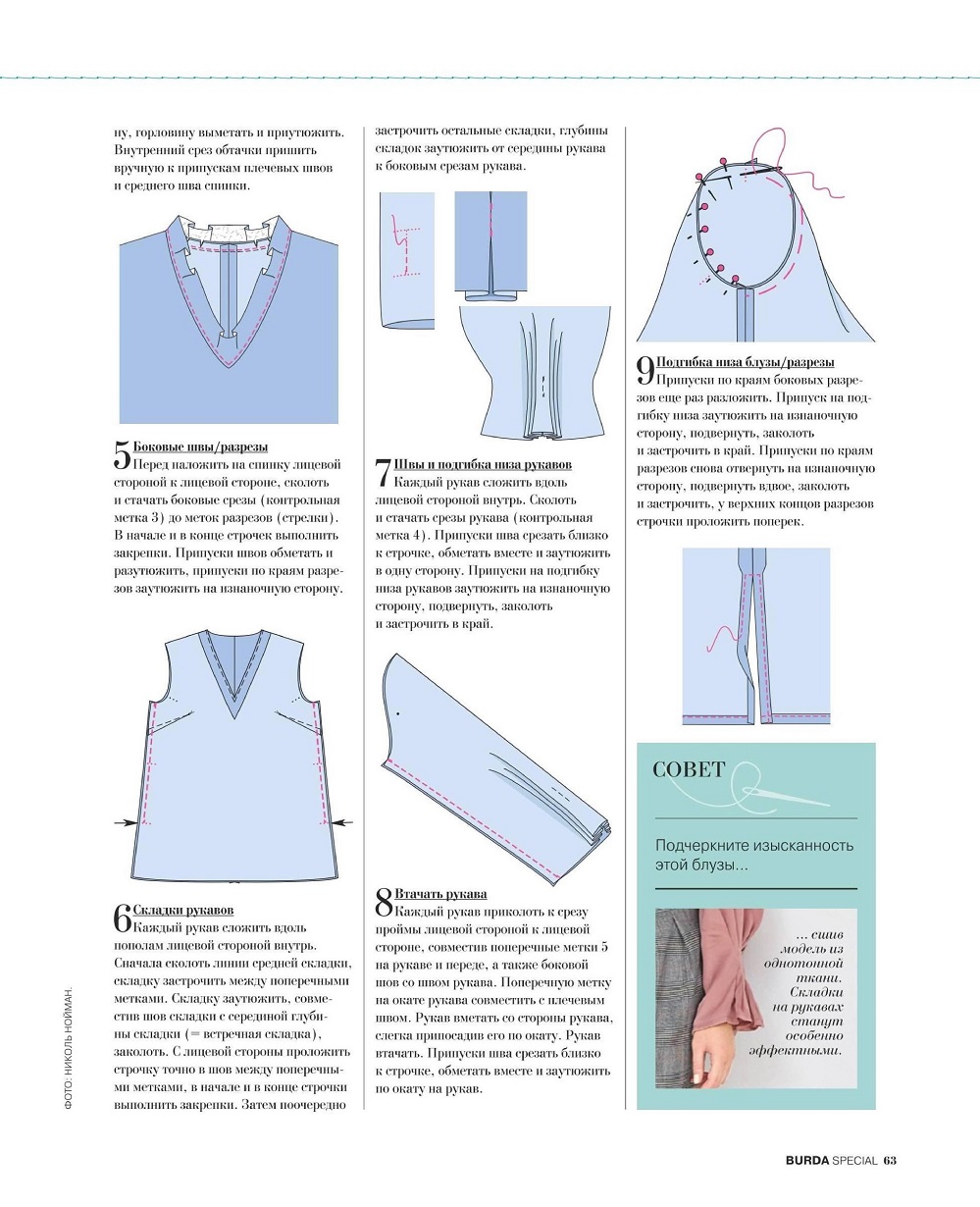 ну, горловину выметать и приутюжить. Внутренний срез обтачки пришить вручную к припускам плечевых швов и среднего шва спинки.

5 Боковые швы/разрезы
Перед наложить на спинку лицевой стороной к лицевой стороне, сколоть и стачать боковые срезы (контрольная метка 3) до меток разрезов (стрелки). В начале и в конце строчек выполнить закрепки. Припуски швов обметать и разутюжить, припуски по краям разрезов заутюжить на изнаночную сторону.

6 Складки рукавов
Каждый рукав сложить вдоль пополам лицевой стороной внутрь. Сначала сколоть линии средней складки, складку застрочить между поперечными метками. Складку заутюжить, совместив шов складки с серединой глубины складки (= встречная складка), заколоть. С лицевой стороны проложить строчку точно в шов между поперечными метками, в начале и в конце строчки выполнить закрепки. Затем поочередно

застрочить остальные складки, глубины складок заутюжить от середины рукава к боковым срезам рукава.

7 Швы и подгибка низа рукавов
Каждый рукав сложить вдоль лицевой стороной внутрь. Сколоть и стачать срезы рукава (контрольная метка 4). Припуски шва срезать близко к строчке, обметать вместе и заутюжить в одну сторону. Припуски на подгибку низа рукавов заутюжить на изнаночную сторону, подвернуть, заколоть и застрочить в край.

8 Втачать рукава
Каждый рукав приколоть к срезу проймы лицевой стороной к лицевой стороне, совместив поперечные метки 5 на рукаве и переде, а также боковой шов со швом рукава. Поперечную метку на окате рукава совместить с плечевым швом. Рукав вметать со стороны рукава, слегка припосадив его по окату. Рукав втачать. Припуски шва срезать близко к строчке, обметать вместе и заутюжить по окату на рукав.

9 Подгибка низа блузы/разрезы
Припуски по краям боковых разрезов еще раз разложить. Припуск на подгибку низа заутюжить на изнаночную сторону, подвернуть, заколоть и застрочить в край. Припуски по краям разрезов снова отвернуть на изнаночную сторону, подвернуть вдвое, заколоть и застрочить, у верхних концов разрезов строчки проложить поперек.

СОВЕТ

Подчеркните изысканность этой блузы...

... сшив модель из однотонной ткани. Складки на рукавах станут особенно эффектными.

ФОТО: НИКОЛЬ НОЙМАН.

BURDA SPECIAL 63