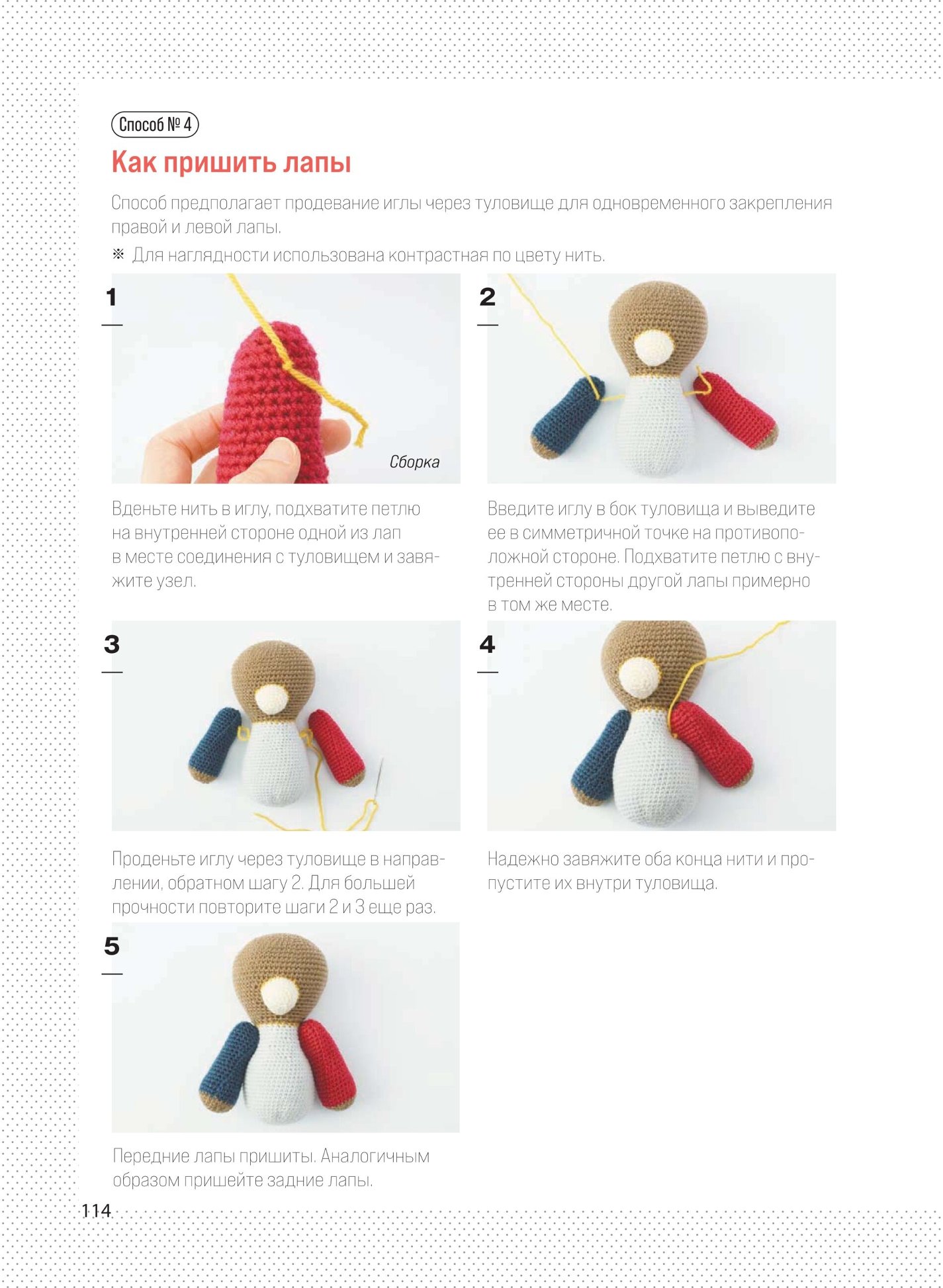 Способ № 4

Как пришить лапы

Способ предполагает продевание иглы через туловище для одновременного закрепления правой и левой лапы.

※ Для наглядности использована контрастная по цвету нить.

1

Сборка

Вденьте нить в иглу, подхватите петлю на внутренней стороне одной из лап в месте соединения с туловищем и завяжите узел.

2

Введите иглу в бок туловища и выведите ее в симметричной точке на противоположной стороне. Подхватите петлю с внутренней стороны другой лапы примерно в том же месте.

3

Проденьте иглу через туловище в направлении, обратном шагу 2. Для большей прочности повторите шаги 2 и 3 еще раз.

4

Надежно завяжите оба конца нити и пропустите их внутри туловища.

5

Передние лапы пришиты. Аналогичным образом пришейте задние лапы.

114