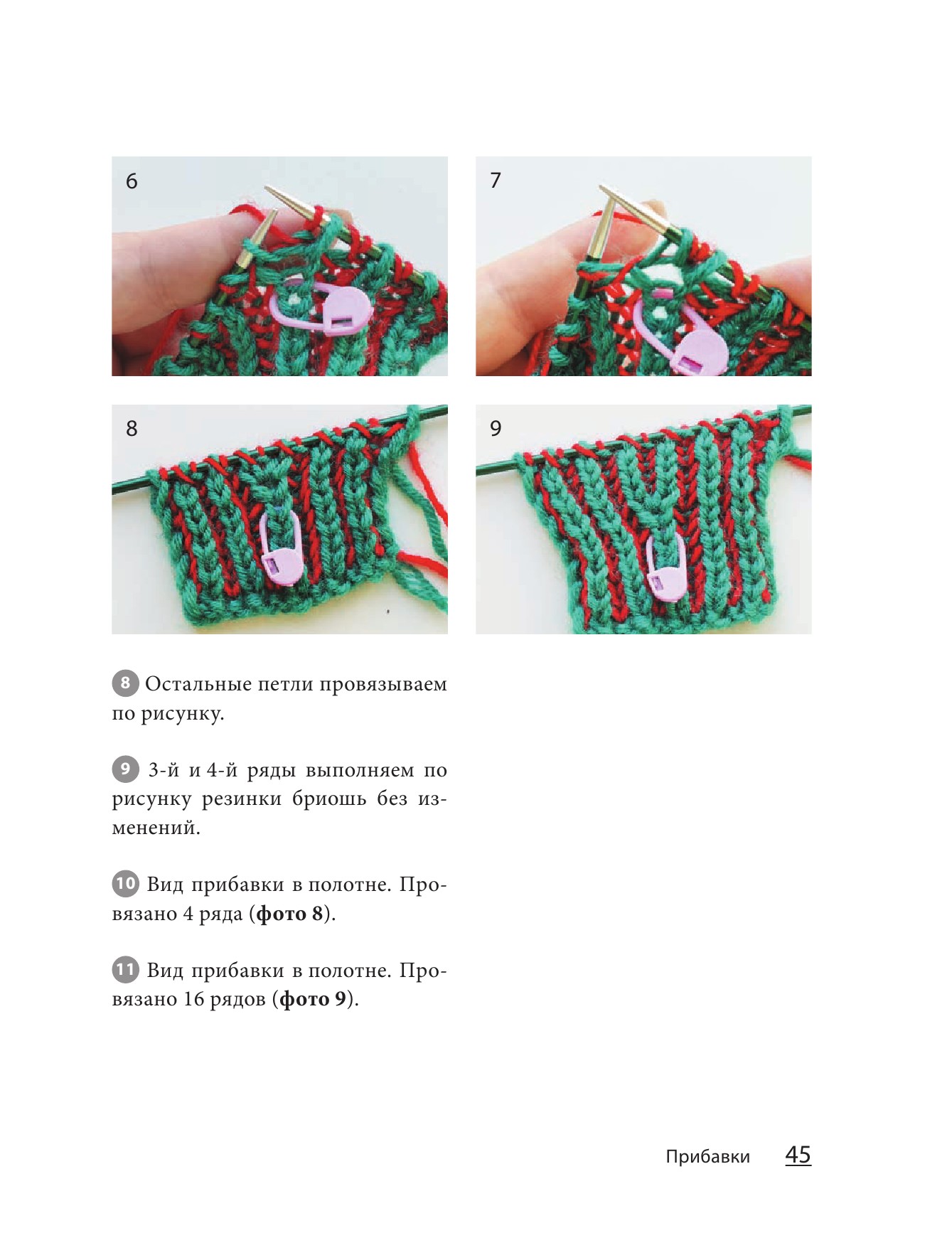 6

7

8

9

8 Остальные петли провязываем по рисунку.

9 3-й и 4-й ряды выполняем по рисунку резинки бриошь без изменений.

10 Вид прибавки в полотне. Провязано 4 ряда (фото 8).

11 Вид прибавки в полотне. Провязано 16 рядов (фото 9).

Прибавки 45