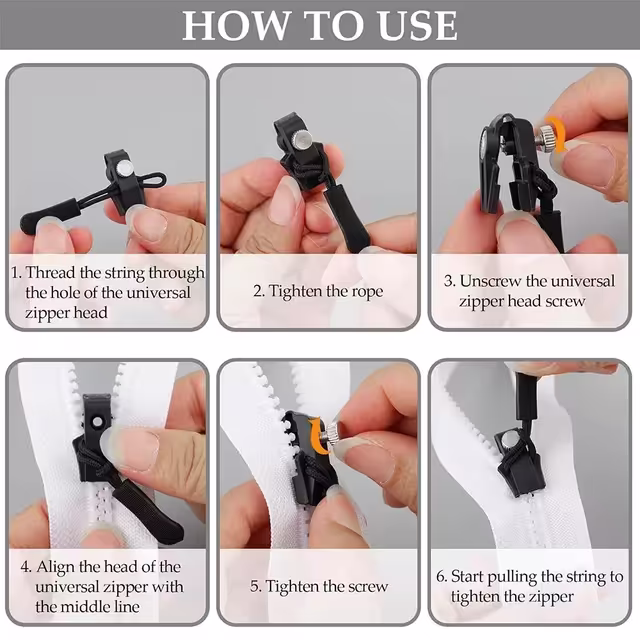 HOW TO USE

1. Thread the string through the hole of the universal zipper head

2. Tighten the rope

3. Unscrew the universal zipper head screw

4. Align the head of the universal zipper with the middle line

5. Tighten the screw

6. Start pulling the string to tighten the zipper