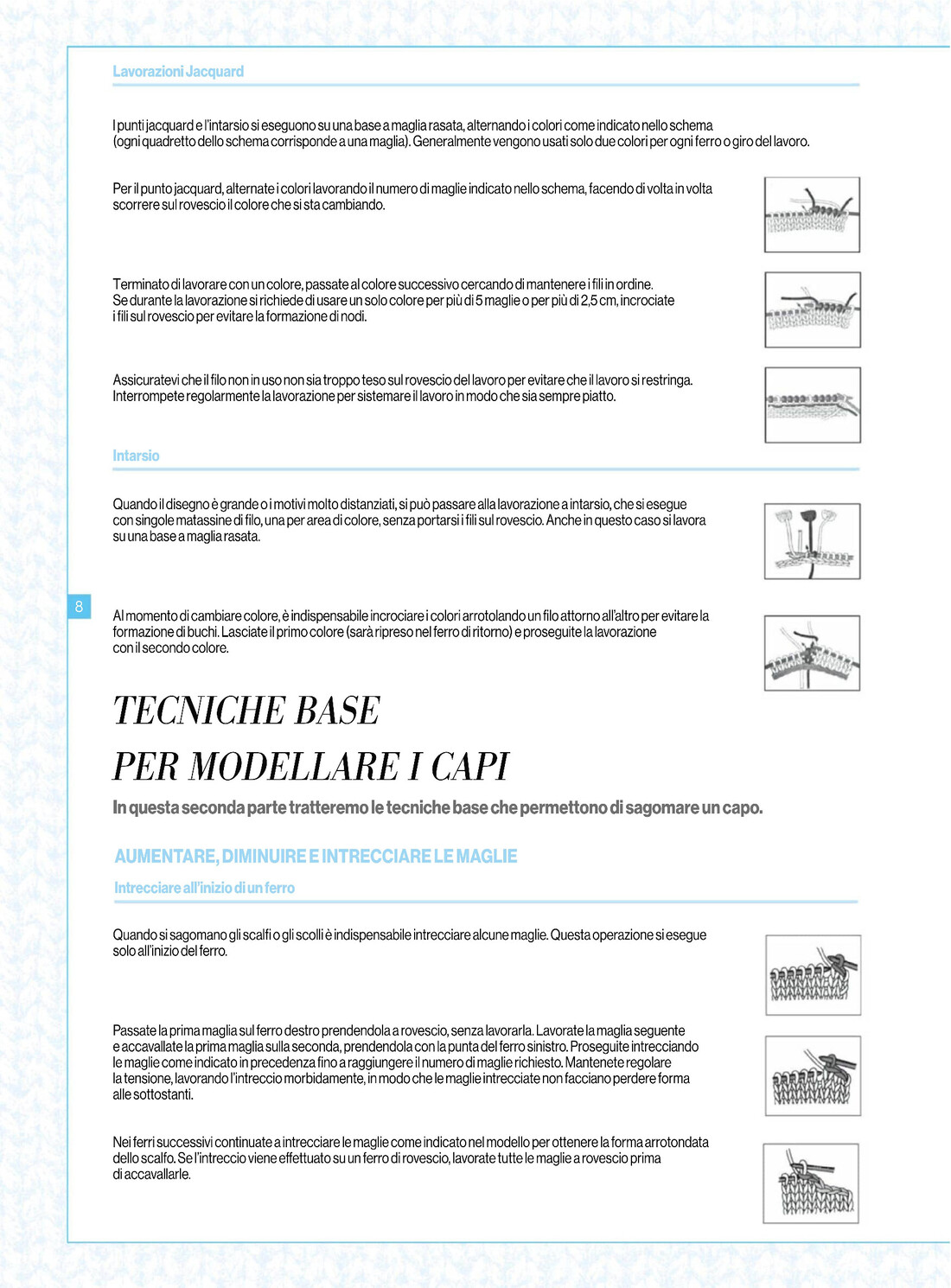 Lavorazioni Jacquard

I punti jacquard e l'intarsio si eseguono su una base a maglia rasata, alternando i colori come indicato nello schema (ogni quadretto dello schema corrisponde a una maglia). Generalmente vengono usati solo due colori per ogni ferro o giro del lavoro.

Per il punto jacquard, alternate i colori lavorando il numero di maglie indicato nello schema, facendo di volta in volta scorrere sul rovescio il colore che si sta cambiando.

Terminato di lavorare con un colore, passate al colore successivo cercando di mantenere i fili in ordine. Se durante la lavorazione si richiede di usare un solo colore per più di 5 maglie o per più di 2,5 cm, incrociate i fili sul rovescio per evitare la formazione di nodi.

Assicuratevi che il filo non in uso non sia troppo teso sul rovescio del lavoro per evitare che il lavoro si restringa. Interrompete regolarmente la lavorazione per sistemare il lavoro in modo che sia sempre piatto.

Intarsio

Quando il disegno è grande o i motivi molto distanziati, si può passare alla lavorazione a intarsio, che si esegue con singole matassine di filo, una per area di colore, senza portarsi i fili sul rovescio. Anche in questo caso si lavora su una base a maglia rasata.

8

Al momento di cambiare colore, è indispensabile incrociare i colori arrotolando un filo attorno all'altro per evitare la formazione di buchi. Lasciate il primo colore (sarà ripreso nel ferro di ritorno) e proseguite la lavorazione con il secondo colore.

TECNICHE BASE
PER MODELLARE I CAPI

In questa seconda parte tratteremo le tecniche base che permettono di sagomare un capo.

AUMENTARE, DIMINUIRE E INTRECCIARE LE MAGLIE

Intrecciare all'inizio di un ferro

Quando si sagomano gli scalfi o gli scolli è indispensabile intrecciare alcune maglie. Questa operazione si esegue solo all'inizio del ferro.

Passate la prima maglia sul ferro destro prendendola a rovescio, senza lavorarla. Lavorate la maglia seguente e accavallate la prima maglia sulla seconda, prendendola con la punta del ferro sinistro. Proseguite intrecciando le maglie come indicato in precedenza fino a raggiungere il numero di maglie richiesto. Mantenete regolare la tensione, lavorando l'intreccio morbidamente, in modo che le maglie intrecciate non facciano perdere forma alle sottostanti.

Nei ferri successivi continuate a intrecciare le maglie come indicato nel modello per ottenere la forma arrotondata dello scalfo. Se l'intreccio viene effettuato su un ferro di rovescio, lavorate tutte le maglie a rovescio prima di accavallarle.