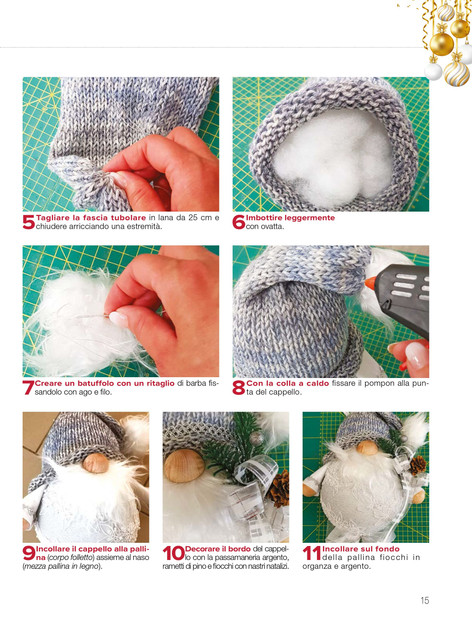 5 Tagliare la fascia tubolare in lana da 25 cm e chiudere arricciando una estremità.

6 Imbottire leggermente con ovatta.

7 Creare un batuffolo con un ritaglio di barba fissandolo con ago e filo.

8 Con la colla a caldo fissare il pompon alla punta del cappello.

9 Incollare il cappello alla pallina (corpo folletto) assieme al naso (mezza pallina in legno).

10 Decorare il bordo del cappello con la passamaneria argento, rametti di pino e fiocchi con nastri natalizi.

11 Incollare sul fondo della pallina fiocchi in organza e argento.

15