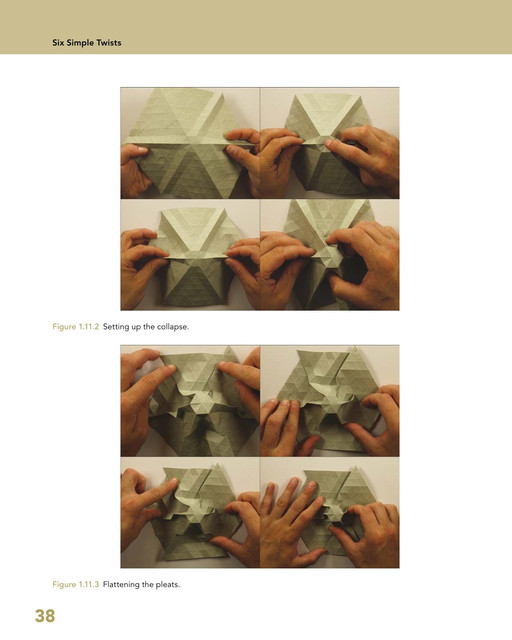 Six Simple Twists

Figure 1.11.2 Setting up the collapse.

Figure 1.11.3 Flattening the pleats.

38