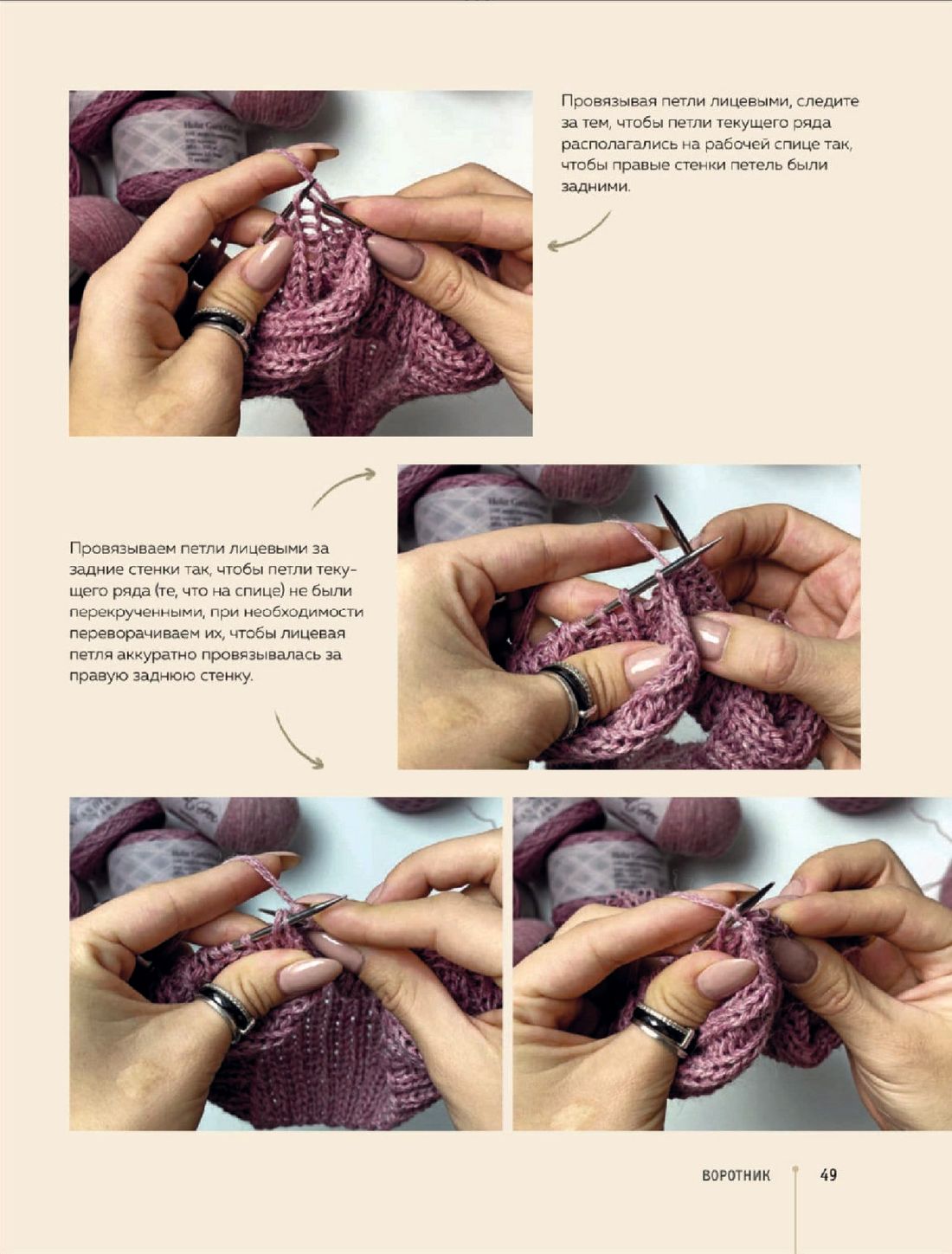 Провязывая петли лицевыми, следите за тем, чтобы петли текущего ряда располагались на рабочей спице так, чтобы правые стенки петель были задними.

Провязываем петли лицевыми за задние стенки так, чтобы петли текущего ряда (те, что на спице) не были перекрученными, при необходимости переворачиваем их, чтобы лицевая петля аккуратно провязывалась за правую заднюю стенку.

ВОРОТНИК 49