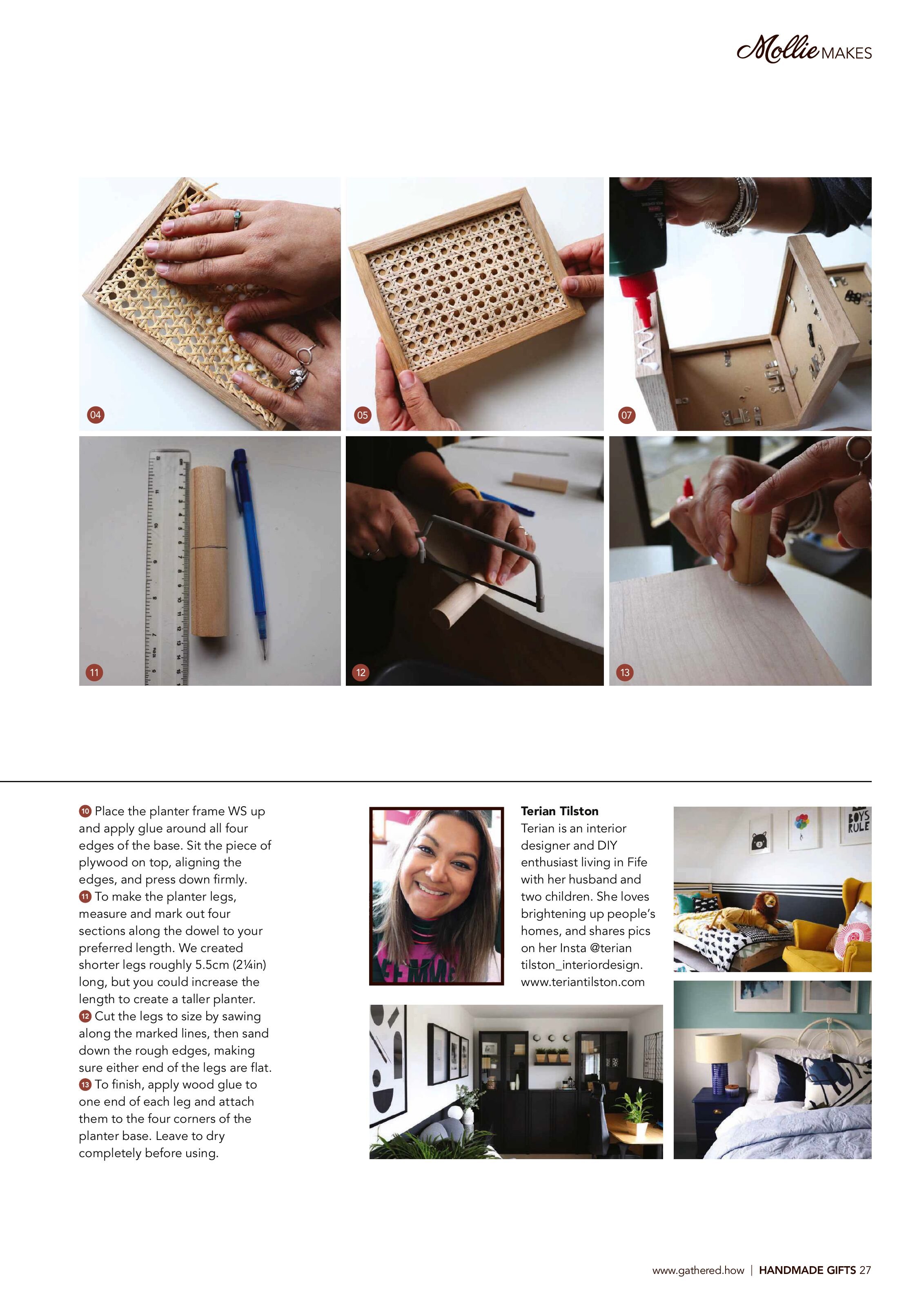 Mollie MAKES

04

05

07

11

12

13

10 Place the planter frame WS up and apply glue around all four edges of the base. Sit the piece of plywood on top, aligning the edges, and press down firmly.
11 To make the planter legs, measure and mark out four sections along the dowel to your preferred length. We created shorter legs roughly 5.5cm (2¼in) long, but you could increase the length to create a taller planter.
12 Cut the legs to size by sawing along the marked lines, then sand down the rough edges, making sure either end of the legs are flat.
13 To finish, apply wood glue to one end of each leg and attach them to the four corners of the planter base. Leave to dry completely before using.

Terian Tilston
Terian is an interior designer and DIY enthusiast living in Fife with her husband and two children. She loves brightening up people's homes, and shares pics on her Insta @terian tilston_interiordesign. www.teriantilston.com

BOYS RULE

www.gathered.how | HANDMADE GIFTS 27