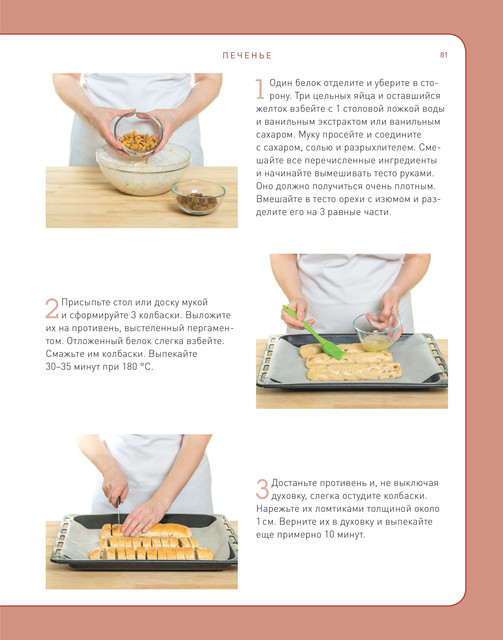 ПЕЧЕНЬЕ

81

1 Один белок отделите и уберите в сторону. Три цельных яйца и оставшийся желток взбейте с 1 столовой ложкой воды и ванильным экстрактом или ванильным сахаром. Муку просейте и соедините с сахаром, солью и разрыхлителем. Смешайте все перечисленные ингредиенты и начинайте вымешивать тесто руками. Оно должно получиться очень плотным. Вмешайте в тесто орехи с изюмом и разделите его на 3 равные части.

2 Присыпьте стол или доску мукой и сформируйте 3 колбаски. Выложите их на противень, выстеленный пергаментом. Отложенный белок слегка взбейте. Смажьте им колбаски. Выпекайте 30–35 минут при 180 °C.

3 Достаньте противень и, не выключая духовку, слегка остудите колбаски. Нарежьте их ломтиками толщиной около 1 см. Верните их в духовку и выпекайте еще примерно 10 минут.