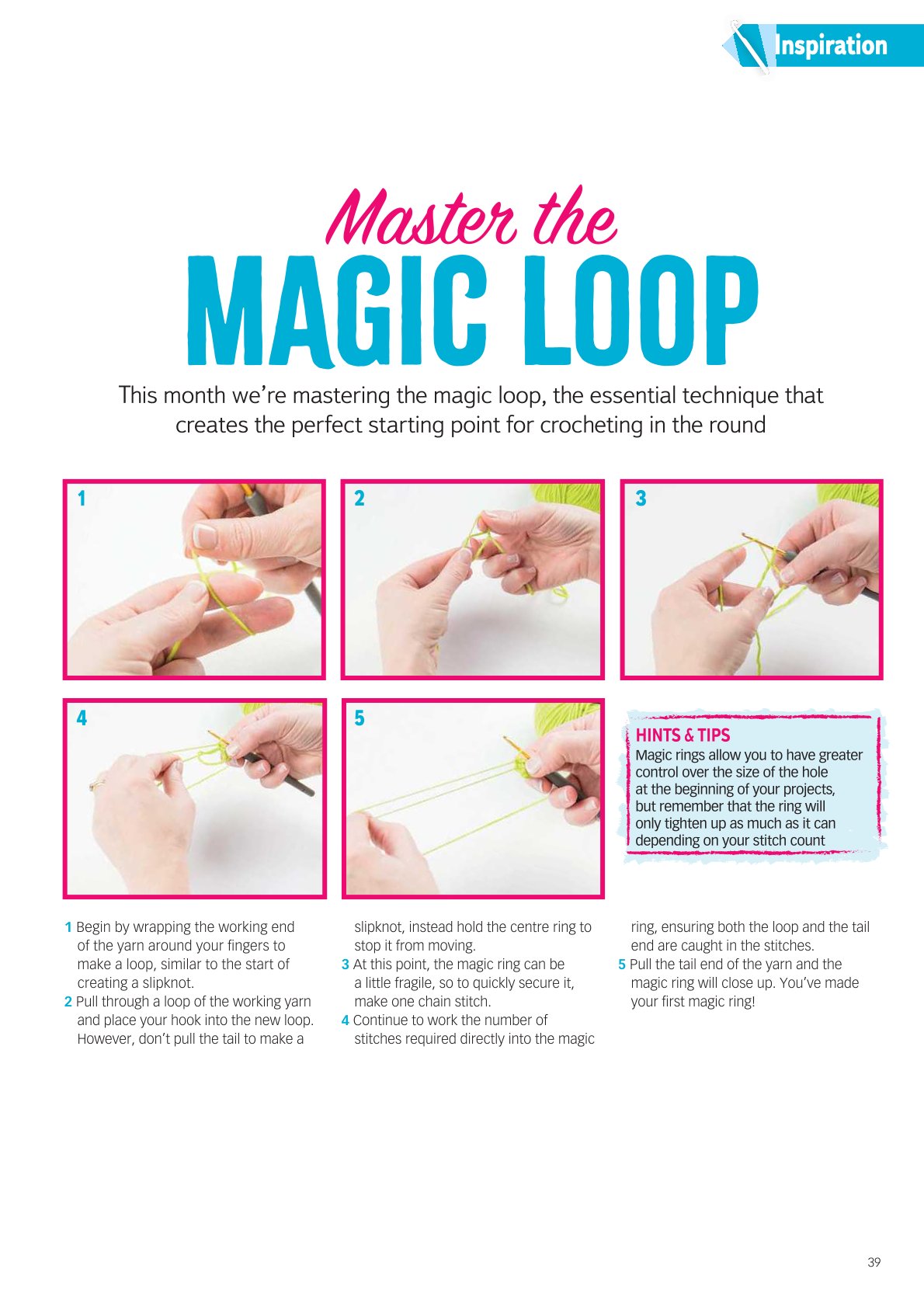 Inspiration

Master the

MAGIC LOOP

This month we're mastering the magic loop, the essential technique that creates the perfect starting point for crocheting in the round

1

2

3

4

5

HINTS & TIPS
Magic rings allow you to have greater control over the size of the hole at the beginning of your projects, but remember that the ring will only tighten up as much as it can depending on your stitch count

1 Begin by wrapping the working end of the yarn around your fingers to make a loop, similar to the start of creating a slipknot.
2 Pull through a loop of the working yarn and place your hook into the new loop. However, don't pull the tail to make a slipknot, instead hold the centre ring to stop it from moving.
3 At this point, the magic ring can be a little fragile, so to quickly secure it, make one chain stitch.
4 Continue to work the number of stitches required directly into the magic ring, ensuring both the loop and the tail end are caught in the stitches.
5 Pull the tail end of the yarn and the magic ring will close up. You've made your first magic ring!

39