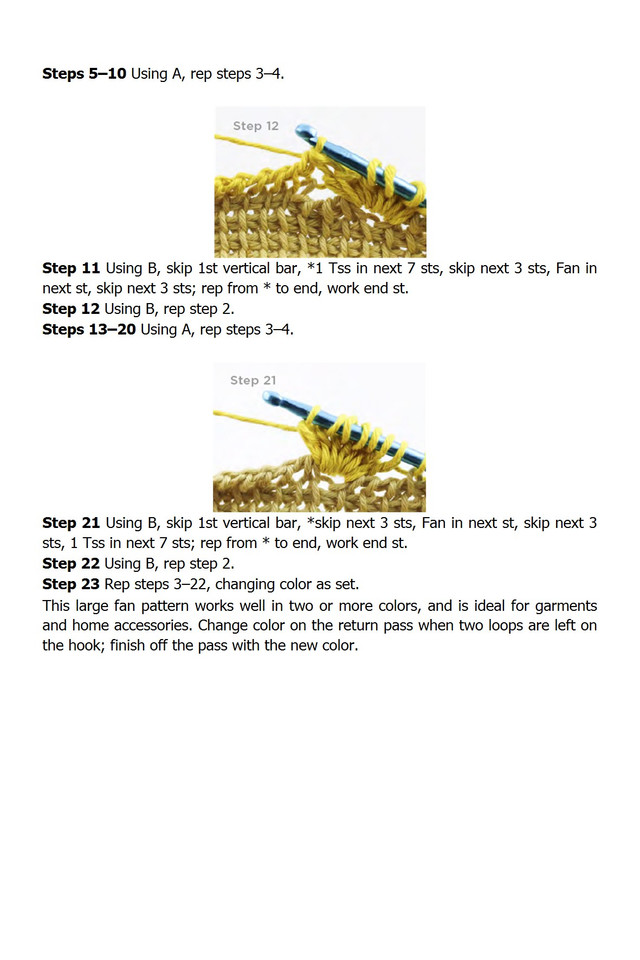 **Steps 5–10** Using A, rep steps 3–4.

Step 12

**Step 11** Using B, skip 1st vertical bar, *1 Tss in next 7 sts, skip next 3 sts, Fan in next st, skip next 3 sts; rep from * to end, work end st.
**Step 12** Using B, rep step 2.
**Steps 13–20** Using A, rep steps 3–4.

Step 21

**Step 21** Using B, skip 1st vertical bar, *skip next 3 sts, Fan in next st, skip next 3 sts, 1 Tss in next 7 sts; rep from * to end, work end st.
**Step 22** Using B, rep step 2.
**Step 23** Rep steps 3–22, changing color as set.
This large fan pattern works well in two or more colors, and is ideal for garments and home accessories. Change color on the return pass when two loops are left on the hook; finish off the pass with the new color.