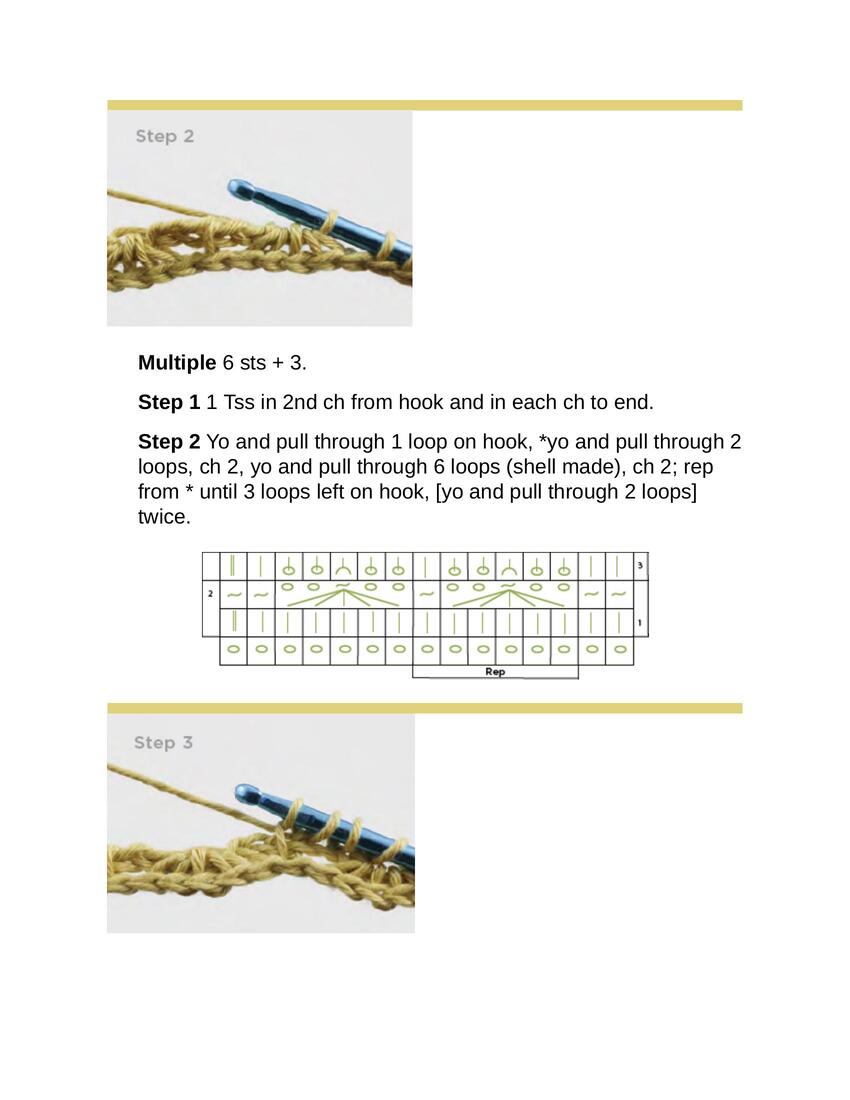 Step 2

**Multiple** 6 sts + 3.

**Step 1** 1 Tss in 2nd ch from hook and in each ch to end.

**Step 2** Yo and pull through 1 loop on hook, *yo and pull through 2 loops, ch 2, yo and pull through 6 loops (shell made), ch 2; rep from * until 3 loops left on hook, [yo and pull through 2 loops] twice.

3
2
1
Rep

Step 3