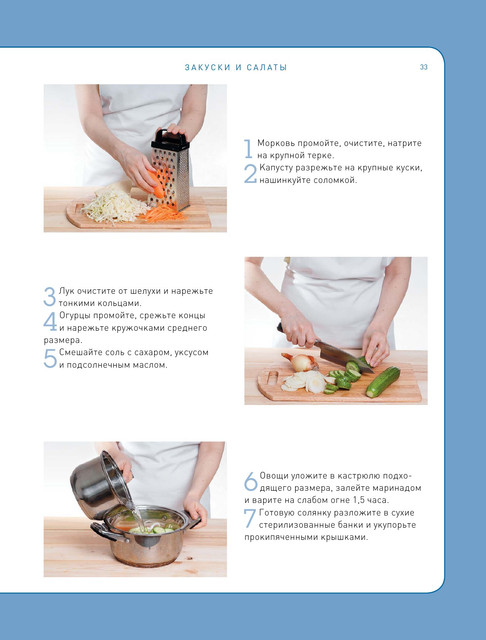 ЗАКУСКИ И САЛАТЫ

33

1 Морковь промойте, очистите, натрите на крупной терке.

2 Капусту разрежьте на крупные куски, нашинкуйте соломкой.

3 Лук очистите от шелухи и нарежьте тонкими кольцами.

4 Огурцы промойте, срежьте концы и нарежьте кружочками среднего размера.

5 Смешайте соль с сахаром, уксусом и подсолнечным маслом.

6 Овощи уложите в кастрюлю подходящего размера, залейте маринадом и варите на слабом огне 1,5 часа.

7 Готовую солянку разложите в сухие стерилизованные банки и укупорьте прокипяченными крышками.